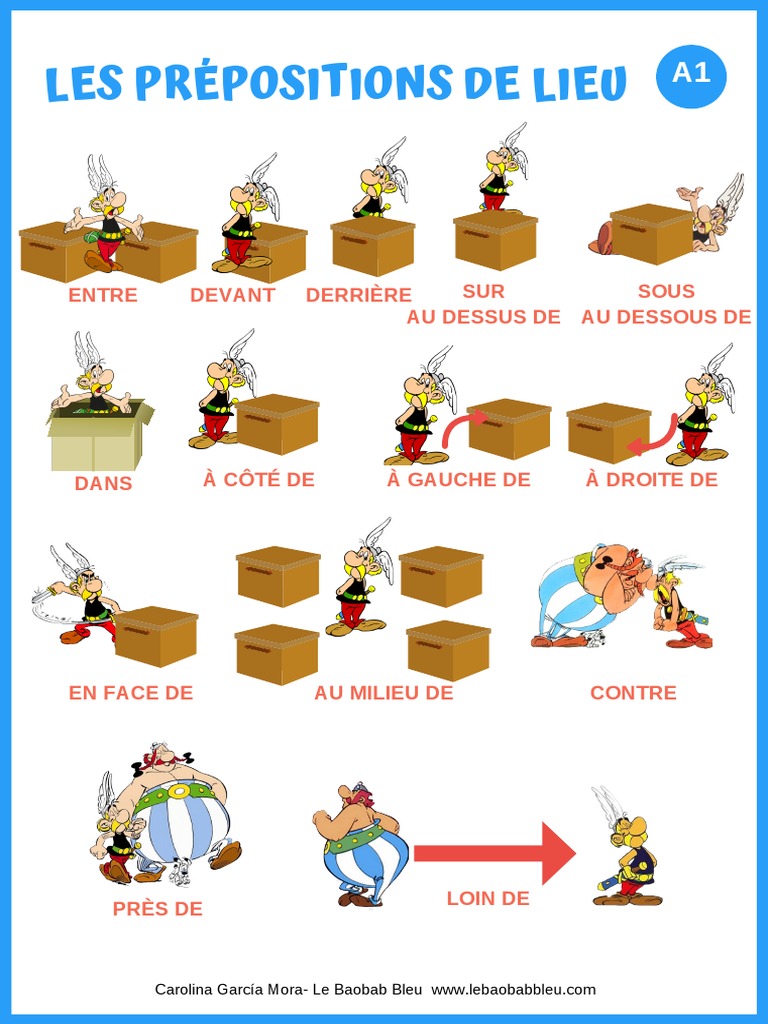 LES PRÉPOSITIONS DE LIEU

A1

ENTRE

DEVANT

DERRIÈRE

SUR
AU DESSUS DE

SOUS
AU DESSOUS DE

DANS

À CÔTÉ DE

À GAUCHE DE

À DROITE DE

EN FACE DE

AU MILIEU DE

CONTRE

PRÈS DE

LOIN DE

Carolina García Mora- Le Baobab Bleu www.lebaobabbleu.com