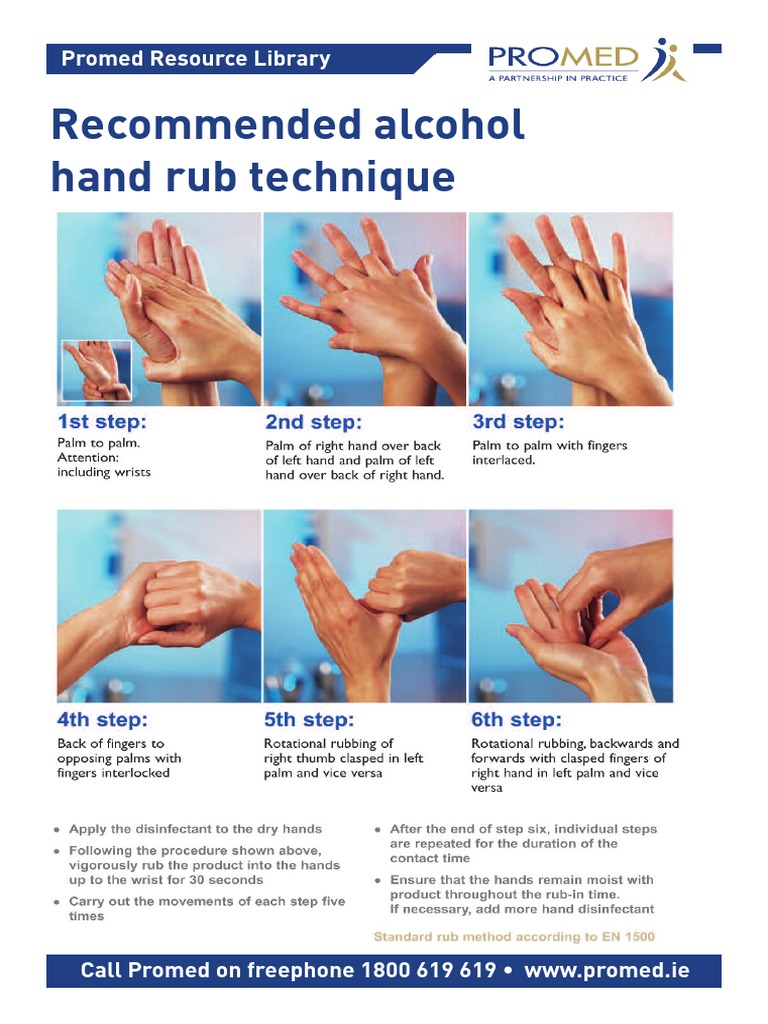 Promed Resource Library

PROMED
A PARTNERSHIP IN PRACTICE

Recommended alcohol hand rub technique

1st step:
Palm to palm.
Attention:
including wrists

2nd step:
Palm of right hand over back of left hand and palm of left hand over back of right hand.

3rd step:
Palm to palm with fingers interlaced.

4th step:
Back of fingers to opposing palms with fingers interlocked

5th step:
Rotational rubbing of right thumb clasped in left palm and vice versa

6th step:
Rotational rubbing, backwards and forwards with clasped fingers of right hand in left palm and vice versa

• Apply the disinfectant to the dry hands
• Following the procedure shown above, vigorously rub the product into the hands up to the wrist for 30 seconds
• Carry out the movements of each step five times

• After the end of step six, individual steps are repeated for the duration of the contact time
• Ensure that the hands remain moist with product throughout the rub-in time. If necessary, add more hand disinfectant

Standard rub method according to EN 1500

Call Promed on freephone 1800 619 619 • www.promed.ie