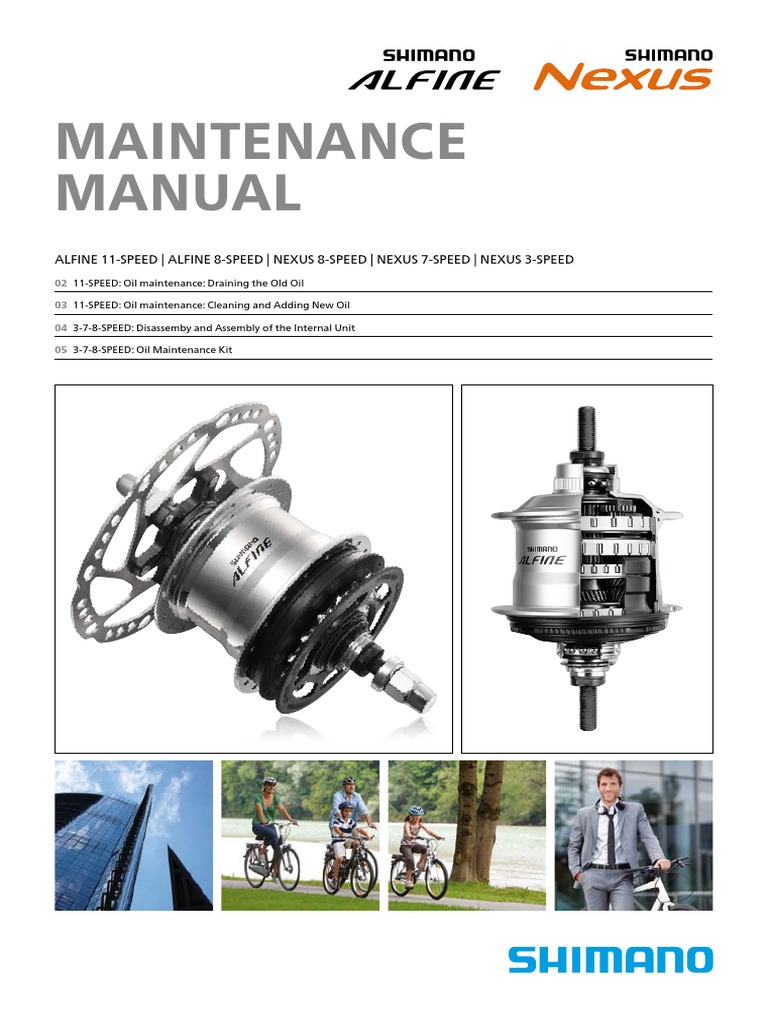 SHIMANO ALFINE SHIMANO Nexus

MAINTENANCE MANUAL

ALFINE 11-SPEED | ALFINE 8-SPEED | NEXUS 8-SPEED | NEXUS 7-SPEED | NEXUS 3-SPEED

02 11-SPEED: Oil maintenance: Draining the Old Oil

03 11-SPEED: Oil maintenance: Cleaning and Adding New Oil

04 3-7-8-SPEED: Disassemby and Assembly of the Internal Unit

05 3-7-8-SPEED: Oil Maintenance Kit

SHIMANO ALFINE

SHIMANO ALFINE

SHIMANO