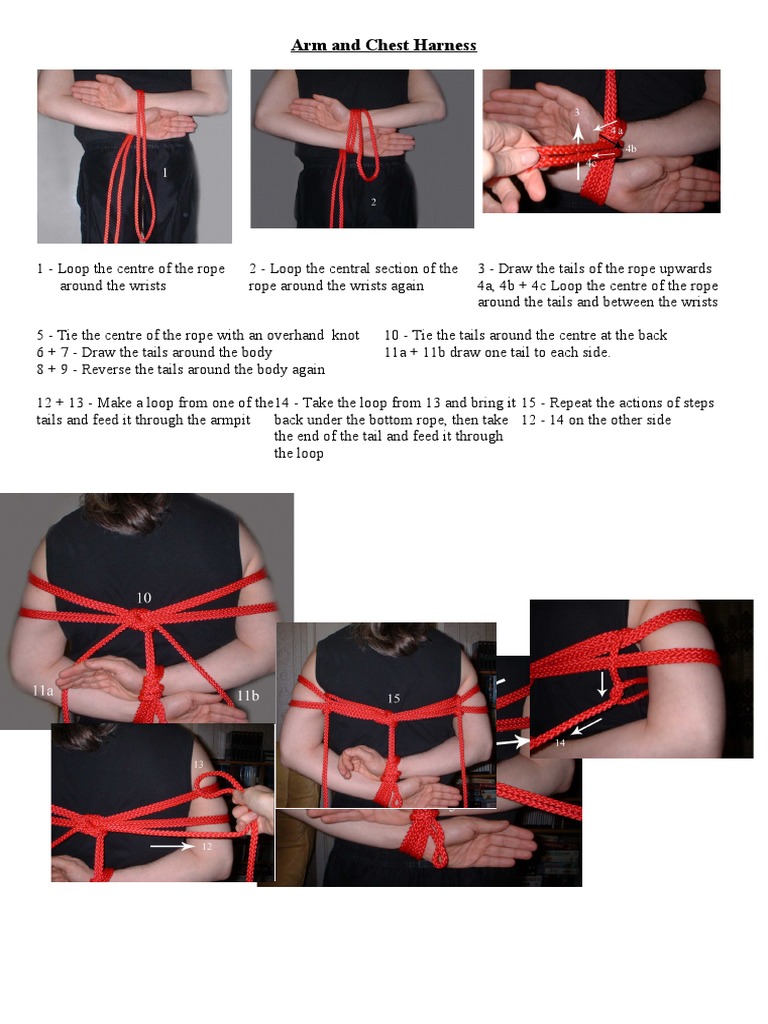 Arm and Chest Harness

1

2

3
4a
4b
4c

1 - Loop the centre of the rope around the wrists

2 - Loop the central section of the rope around the wrists again

3 - Draw the tails of the rope upwards
4a, 4b + 4c Loop the centre of the rope around the tails and between the wrists

5 - Tie the centre of the rope with an overhand knot
6 + 7 - Draw the tails around the body
8 + 9 - Reverse the tails around the body again

10 - Tie the tails around the centre at the back
11a + 11b draw one tail to each side.

12 + 13 - Make a loop from one of the tails and feed it through the armpit

14 - Take the loop from 13 and bring it back under the bottom rope, then take the end of the tail and feed it through the loop

15 - Repeat the actions of steps 12 - 14 on the other side

10

11a

11b

13

12

15

14