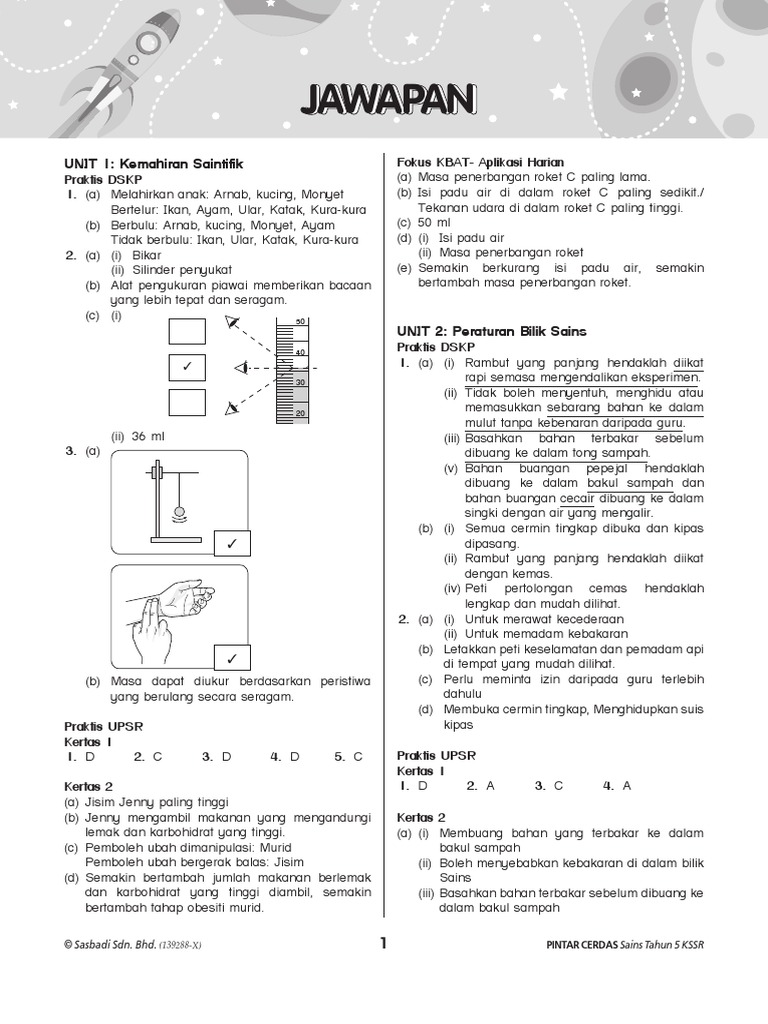 JAWAPAN

UNIT 1: Kemahiran Saintifik
Praktis DSKP
1. (a) Melahirkan anak: Arnab, kucing, Monyet
Bertelur: Ikan, Ayam, Ular, Katak, Kura-kura
(b) Berbulu: Arnab, kucing, Monyet, Ayam
Tidak berbulu: Ikan, Ular, Katak, Kura-kura
2. (a) (i) Bikar
(ii) Silinder penyukat
(b) Alat pengukuran piawai memberikan bacaan yang lebih tepat dan seragam.
(c) (i)

✓

50
40
30
20

(ii) 36 ml
3. (a)

✓

✓

(b) Masa dapat diukur berdasarkan peristiwa yang berulang secara seragam.

Praktis UPSR
Kertas 1
1. D 2. C 3. D 4. D 5. C

Kertas 2
(a) Jisim Jenny paling tinggi
(b) Jenny mengambil makanan yang mengandungi lemak dan karbohidrat yang tinggi.
(c) Pemboleh ubah dimanipulasi: Murid
Pemboleh ubah bergerak balas: Jisim
(d) Semakin bertambah jumlah makanan berlemak dan karbohidrat yang tinggi diambil, semakin bertambah tahap obesiti murid.

Fokus KBAT- Aplikasi Harian
(a) Masa penerbangan roket C paling lama.
(b) Isi padu air di dalam roket C paling sedikit./ Tekanan udara di dalam roket C paling tinggi.
(c) 50 ml
(d) (i) Isi padu air
(ii) Masa penerbangan roket
(e) Semakin berkurang isi padu air, semakin bertambah masa penerbangan roket.

UNIT 2: Peraturan Bilik Sains
Praktis DSKP
1. (a) (i) Rambut yang panjang hendaklah diikat rapi semasa mengendalikan eksperimen.
(ii) Tidak boleh menyentuh, menghidu atau memasukkan sebarang bahan ke dalam mulut tanpa kebenaran daripada guru.
(iii) Basahkan bahan terbakar sebelum dibuang ke dalam tong sampah.
(v) Bahan buangan pepejal hendaklah dibuang ke dalam bakul sampah dan bahan buangan cecair dibuang ke dalam singki dengan air yang mengalir.
(b) (i) Semua cermin tingkap dibuka dan kipas dipasang.
(ii) Rambut yang panjang hendaklah diikat dengan kemas.
(iv) Peti pertolongan cemas hendaklah lengkap dan mudah dilihat.
2. (a) (i) Untuk merawat kecederaan
(ii) Untuk memadam kebakaran
(b) Letakkan peti keselamatan dan pemadam api di tempat yang mudah dilihat.
(c) Perlu meminta izin daripada guru terlebih dahulu
(d) Membuka cermin tingkap, Menghidupkan suis kipas

Praktis UPSR
Kertas 1
1. D 2. A 3. C 4. A

Kertas 2
(a) (i) Membuang bahan yang terbakar ke dalam bakul sampah
(ii) Boleh menyebabkan kebakaran di dalam bilik Sains
(iii) Basahkan bahan terbakar sebelum dibuang ke dalam bakul sampah

© Sasbadi Sdn. Bhd. (139288-X) 1 PINTAR CERDAS Sains Tahun 5 KSSR