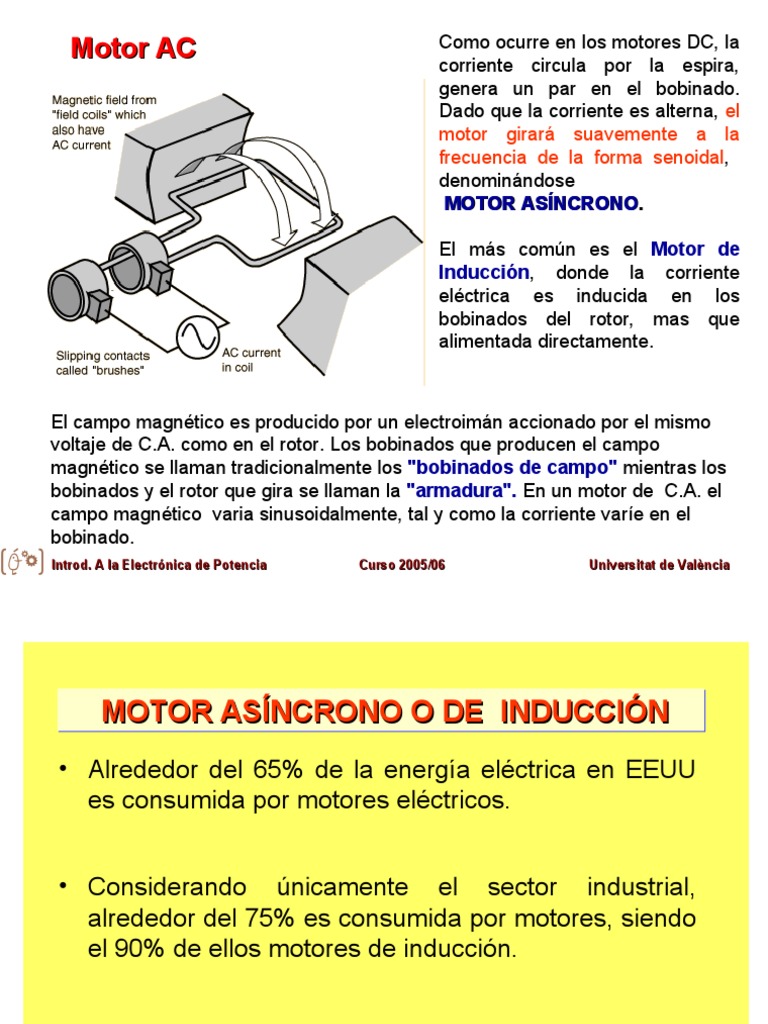 Motor AC

Magnetic field from "field coils" which also have AC current

Slipping contacts called "brushes"

AC current in coil

Como ocurre en los motores DC, la corriente circula por la espira, genera un par en el bobinado. Dado que la corriente es alterna, el motor girará suavemente a la frecuencia de la forma senoidal, denominándose

MOTOR ASÍNCRONO.

El más común es el Motor de Inducción, donde la corriente eléctrica es inducida en los bobinados del rotor, mas que alimentada directamente.

El campo magnético es producido por un electroimán accionado por el mismo voltaje de C.A. como en el rotor. Los bobinados que producen el campo magnético se llaman tradicionalmente los "bobinados de campo" mientras los bobinados y el rotor que gira se llaman la "armadura". En un motor de C.A. el campo magnético varia sinusoidalmente, tal y como la corriente varíe en el bobinado.

Introd. A la Electrónica de Potencia Curso 2005/06 Universitat de València

MOTOR ASÍNCRONO O DE INDUCCIÓN

• Alrededor del 65% de la energía eléctrica en EEUU es consumida por motores eléctricos.

• Considerando únicamente el sector industrial, alrededor del 75% es consumida por motores, siendo el 90% de ellos motores de inducción.