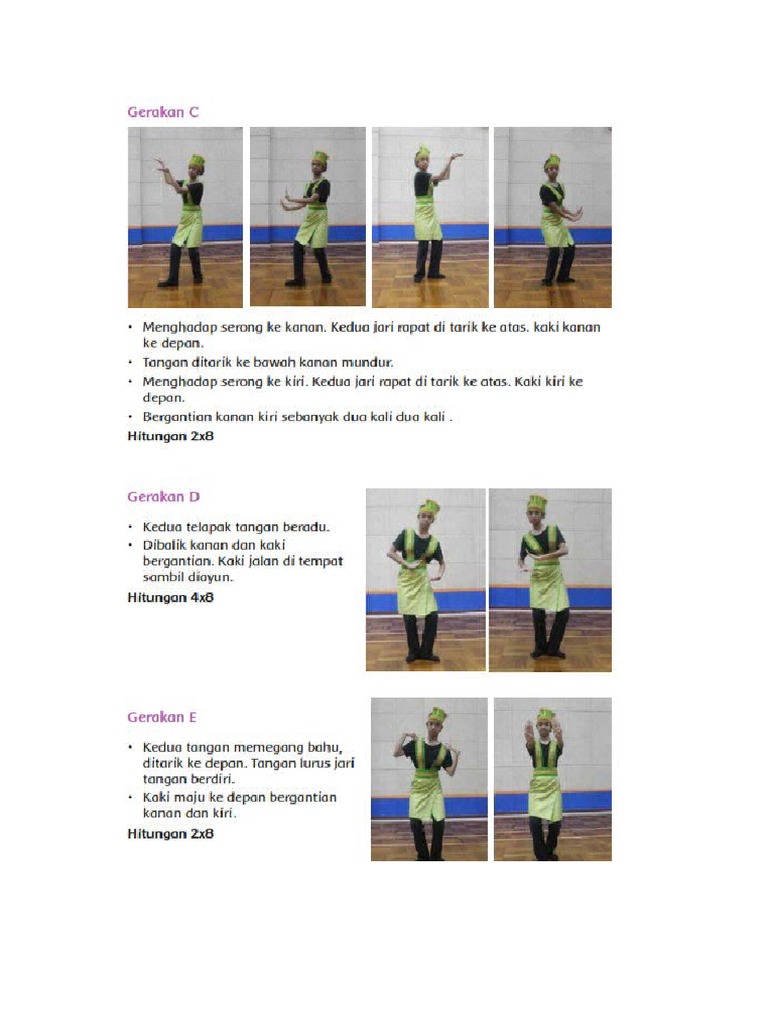 Gerakan C

• Menghadap serong ke kanan. Kedua jari rapat di tarik ke atas. kaki kanan ke depan.
• Tangan ditarik ke bawah kanan mundur.
• Menghadap serong ke kiri. Kedua jari rapat di tarik ke atas. Kaki kiri ke depan.
• Bergantian kanan kiri sebanyak dua kali dua kali .
Hitungan 2x8

Gerakan D

• Kedua telapak tangan beradu.
• Dibalik kanan dan kaki bergantian. Kaki jalan di tempat sambil diayun.
Hitungan 4x8

Gerakan E

• Kedua tangan memegang bahu, ditarik ke depan. Tangan lurus jari tangan berdiri.
• Kaki maju ke depan bergantian kanan dan kiri.
Hitungan 2x8