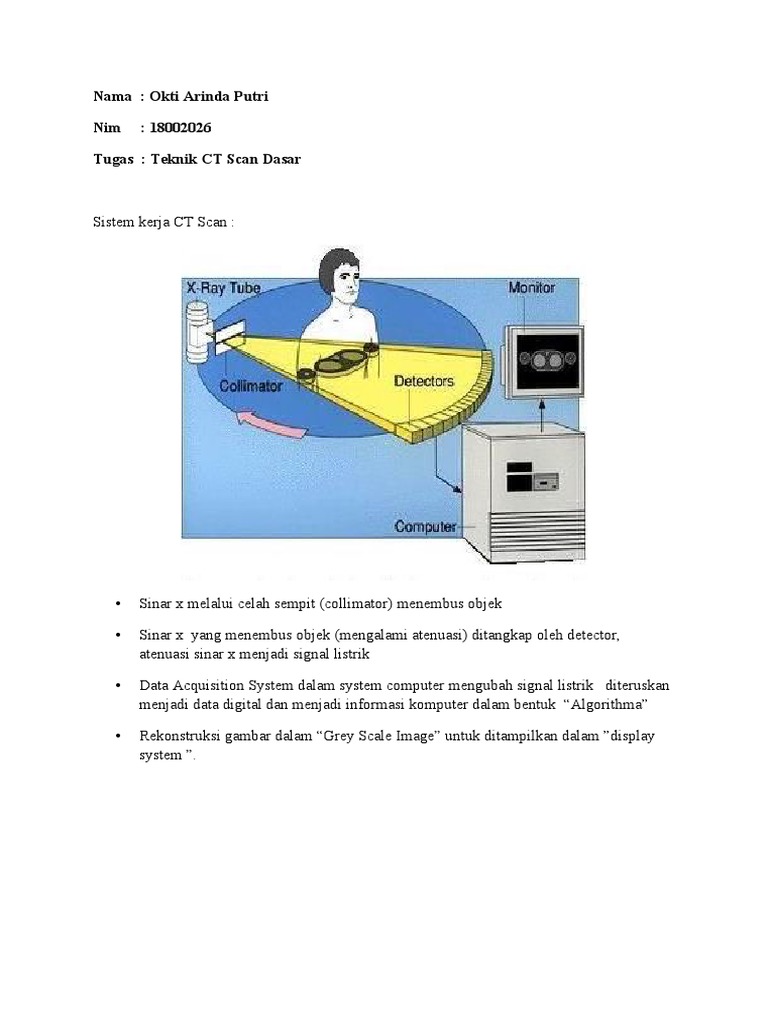 Nama : Okti Arinda Putri

Nim : 18002026

Tugas : Teknik CT Scan Dasar

Sistem kerja CT Scan :

X-Ray Tube

Monitor

Collimator

Detectors

Computer

• Sinar x melalui celah sempit (collimator) menembus objek

• Sinar x yang menembus objek (mengalami atenuasi) ditangkap oleh detector, atenuasi sinar x menjadi signal listrik

• Data Acquisition System dalam system computer mengubah signal listrik diteruskan menjadi data digital dan menjadi informasi komputer dalam bentuk "Algorithma"

• Rekonstruksi gambar dalam "Grey Scale Image" untuk ditampilkan dalam "display system ".