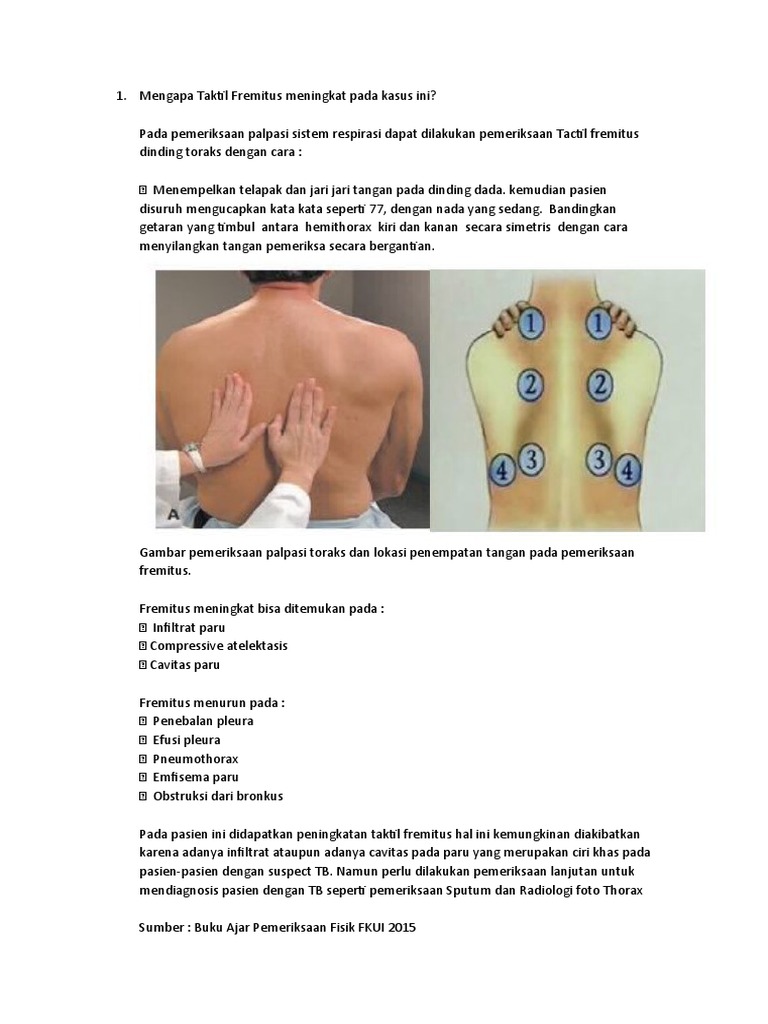 1. Mengapa Taktil Fremitus meningkat pada kasus ini?

Pada pemeriksaan palpasi sistem respirasi dapat dilakukan pemeriksaan Tactil fremitus dinding toraks dengan cara :

 Menempelkan telapak dan jari jari tangan pada dinding dada. kemudian pasien disuruh mengucapkan kata kata seperti 77, dengan nada yang sedang. Bandingkan getaran yang timbul antara hemithorax kiri dan kanan secara simetris dengan cara menyilangkan tangan pemeriksa secara bergantian.

A

1 1
2 2
4 3 3 4

Gambar pemeriksaan palpasi toraks dan lokasi penempatan tangan pada pemeriksaan fremitus.

Fremitus meningkat bisa ditemukan pada :
 Infiltrat paru
 Compressive atelektasis
 Cavitas paru

Fremitus menurun pada :
 Penebalan pleura
 Efusi pleura
 Pneumothorax
 Emfisema paru
 Obstruksi dari bronkus

Pada pasien ini didapatkan peningkatan taktil fremitus hal ini kemungkinan diakibatkan karena adanya infiltrat ataupun adanya cavitas pada paru yang merupakan ciri khas pada pasien-pasien dengan suspect TB. Namun perlu dilakukan pemeriksaan lanjutan untuk mendiagnosis pasien dengan TB seperti pemeriksaan Sputum dan Radiologi foto Thorax

Sumber : Buku Ajar Pemeriksaan Fisik FKUI 2015