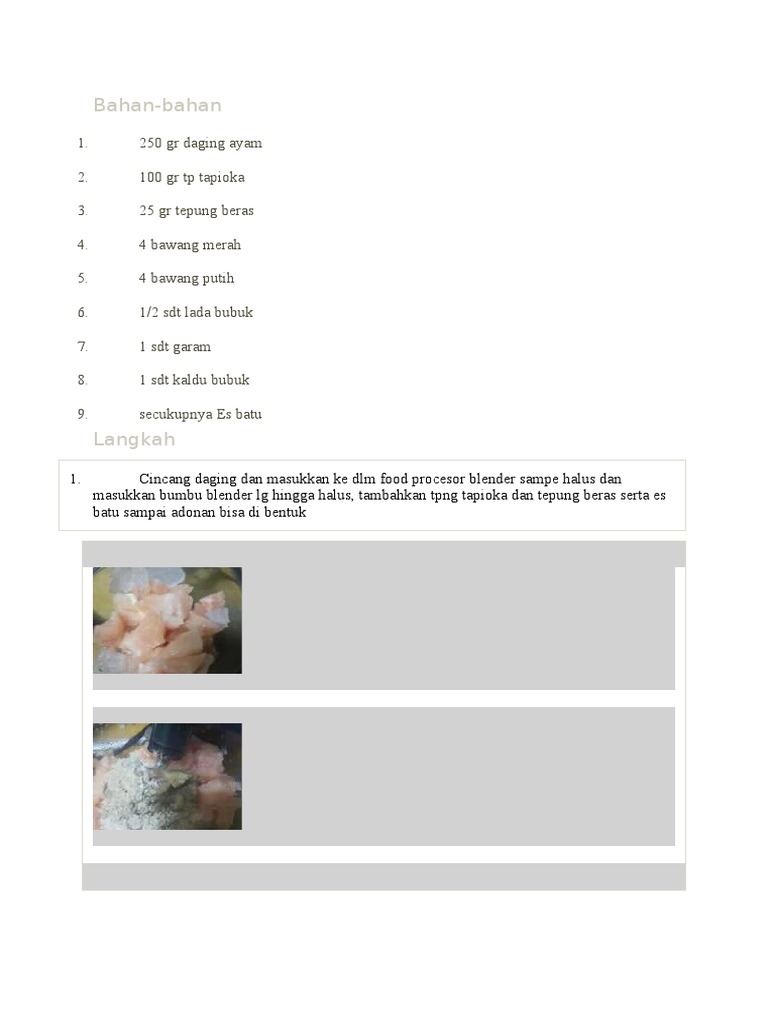 Bahan-bahan

1. 250 gr daging ayam

2. 100 gr tp tapioka

3. 25 gr tepung beras

4. 4 bawang merah

5. 4 bawang putih

6. 1/2 sdt lada bubuk

7. 1 sdt garam

8. 1 sdt kaldu bubuk

9. secukupnya Es batu

Langkah

1. Cincang daging dan masukkan ke dlm food procesor blender sampe halus dan masukkan bumbu blender lg hingga halus, tambahkan tpng tapioka dan tepung beras serta es batu sampai adonan bisa di bentuk