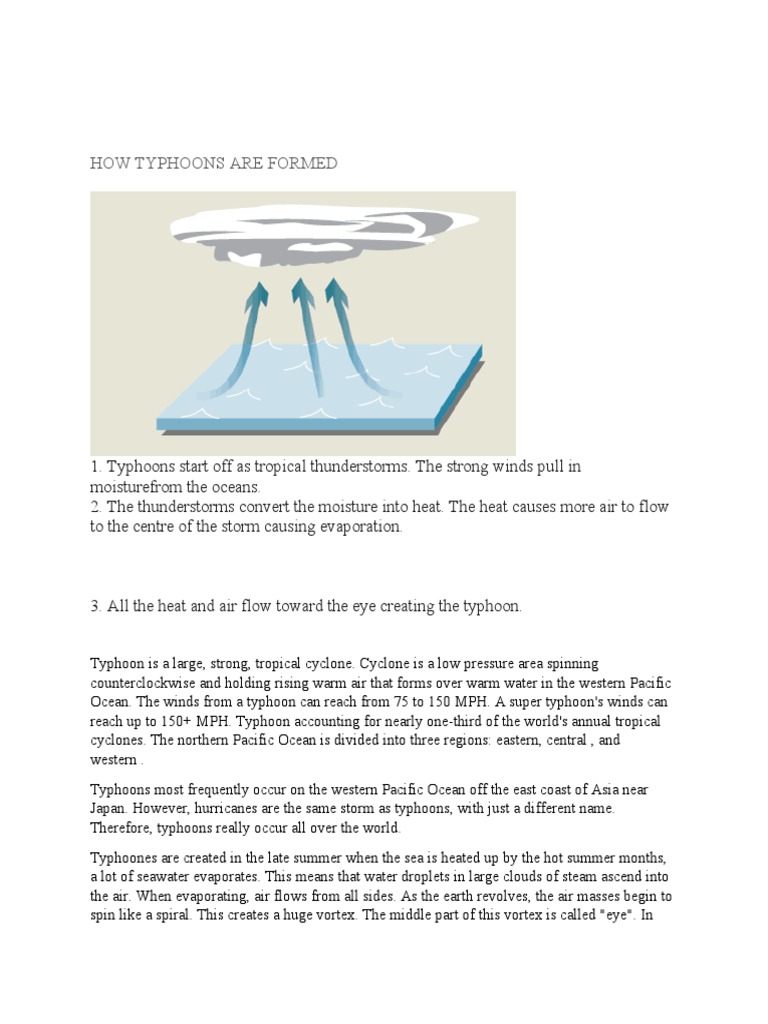 HOW TYPHOONS ARE FORMED

1. Typhoons start off as tropical thunderstorms. The strong winds pull in moisturefrom the oceans.
2. The thunderstorms convert the moisture into heat. The heat causes more air to flow to the centre of the storm causing evaporation.

3. All the heat and air flow toward the eye creating the typhoon.

Typhoon is a large, strong, tropical cyclone. Cyclone is a low pressure area spinning counterclockwise and holding rising warm air that forms over warm water in the western Pacific Ocean. The winds from a typhoon can reach from 75 to 150 MPH. A super typhoon's winds can reach up to 150+ MPH. Typhoon accounting for nearly one-third of the world's annual tropical cyclones. The northern Pacific Ocean is divided into three regions: eastern, central , and western .

Typhoons most frequently occur on the western Pacific Ocean off the east coast of Asia near Japan. However, hurricanes are the same storm as typhoons, with just a different name. Therefore, typhoons really occur all over the world.

Typhoones are created in the late summer when the sea is heated up by the hot summer months, a lot of seawater evaporates. This means that water droplets in large clouds of steam ascend into the air. When evaporating, air flows from all sides. As the earth revolves, the air masses begin to spin like a spiral. This creates a huge vortex. The middle part of this vortex is called "eye". In