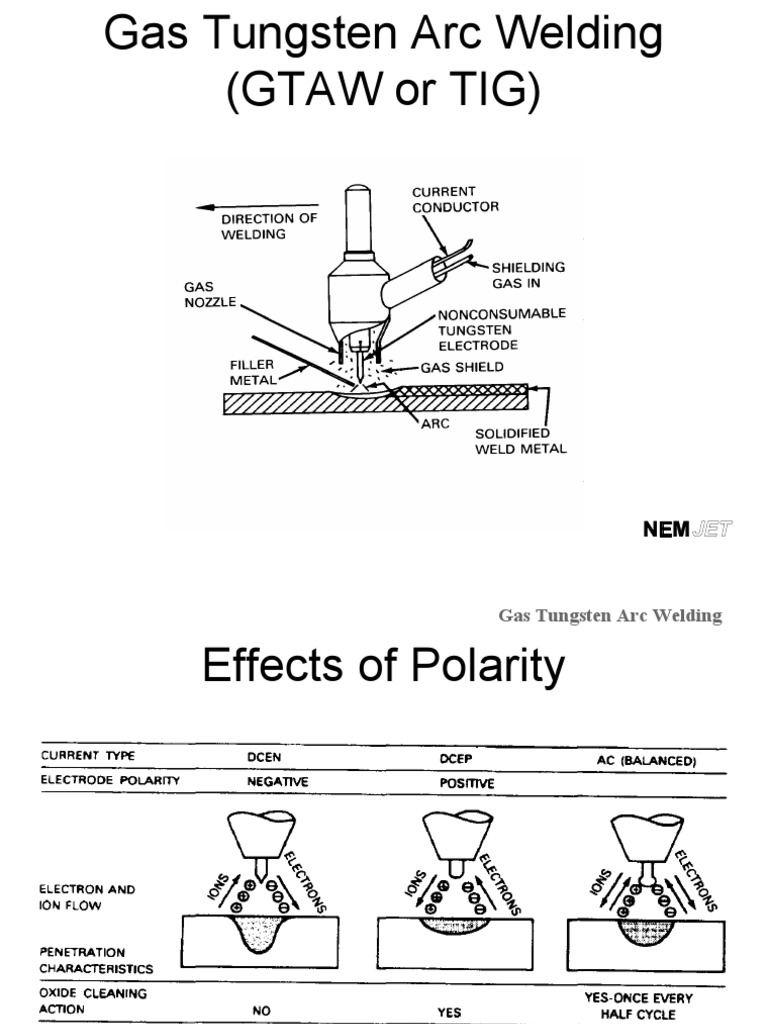 Gas Tungsten Arc Welding (GTAW or TIG)

DIRECTION OF WELDING

CURRENT CONDUCTOR

SHIELDING GAS IN

GAS NOZZLE

NONCONSUMABLE TUNGSTEN ELECTRODE

FILLER METAL

GAS SHIELD

ARC

SOLIDIFIED WELD METAL

NEM JET

Gas Tungsten Arc Welding

Effects of Polarity

| CURRENT TYPE | DCEN | DCEP | AC (BALANCED) |
|---|---|---|---|
| ELECTRODE POLARITY | NEGATIVE | POSITIVE | |
| ELECTRON AND ION FLOW | IONS ELECTRONS | IONS ELECTRONS | IONS ELECTRONS |
| PENETRATION CHARACTERISTICS | | | |
| OXIDE CLEANING ACTION | NO | YES | YES-ONCE EVERY HALF CYCLE |