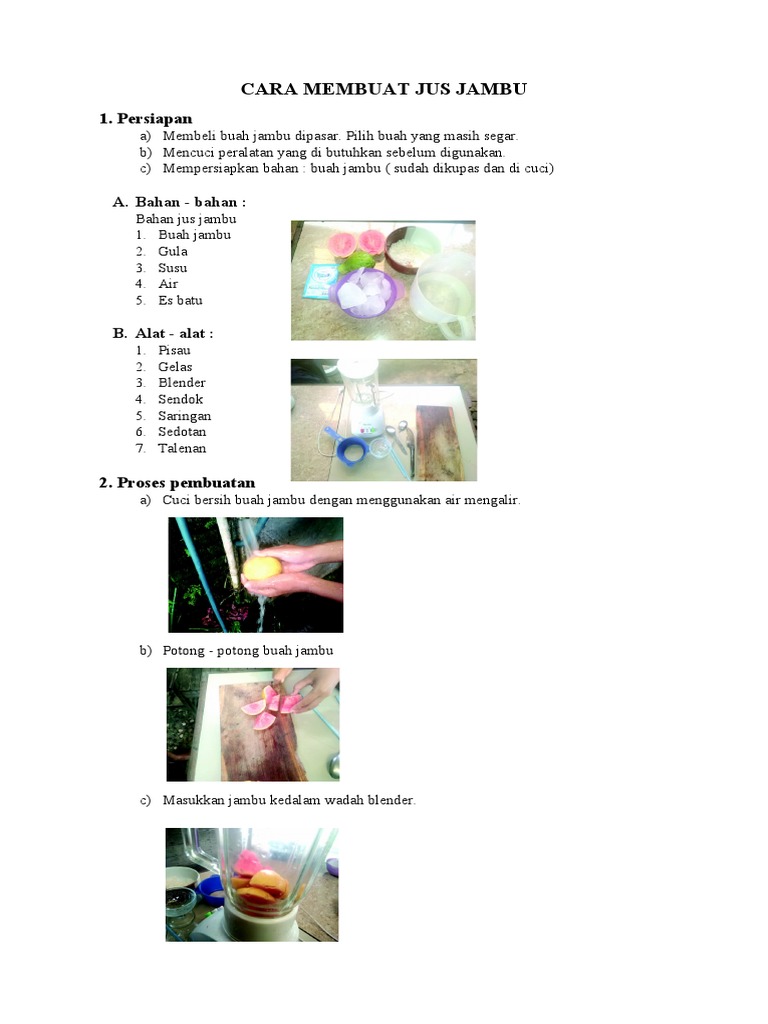 CARA MEMBUAT JUS JAMBU

1. Persiapan
a) Membeli buah jambu dipasar. Pilih buah yang masih segar.
b) Mencuci peralatan yang di butuhkan sebelum digunakan.
c) Mempersiapkan bahan : buah jambu ( sudah dikupas dan di cuci)

A. Bahan - bahan :
Bahan jus jambu
1. Buah jambu
2. Gula
3. Susu
4. Air
5. Es batu

B. Alat - alat :
1. Pisau
2. Gelas
3. Blender
4. Sendok
5. Saringan
6. Sedotan
7. Talenan

2. Proses pembuatan
a) Cuci bersih buah jambu dengan menggunakan air mengalir.

b) Potong - potong buah jambu

c) Masukkan jambu kedalam wadah blender.