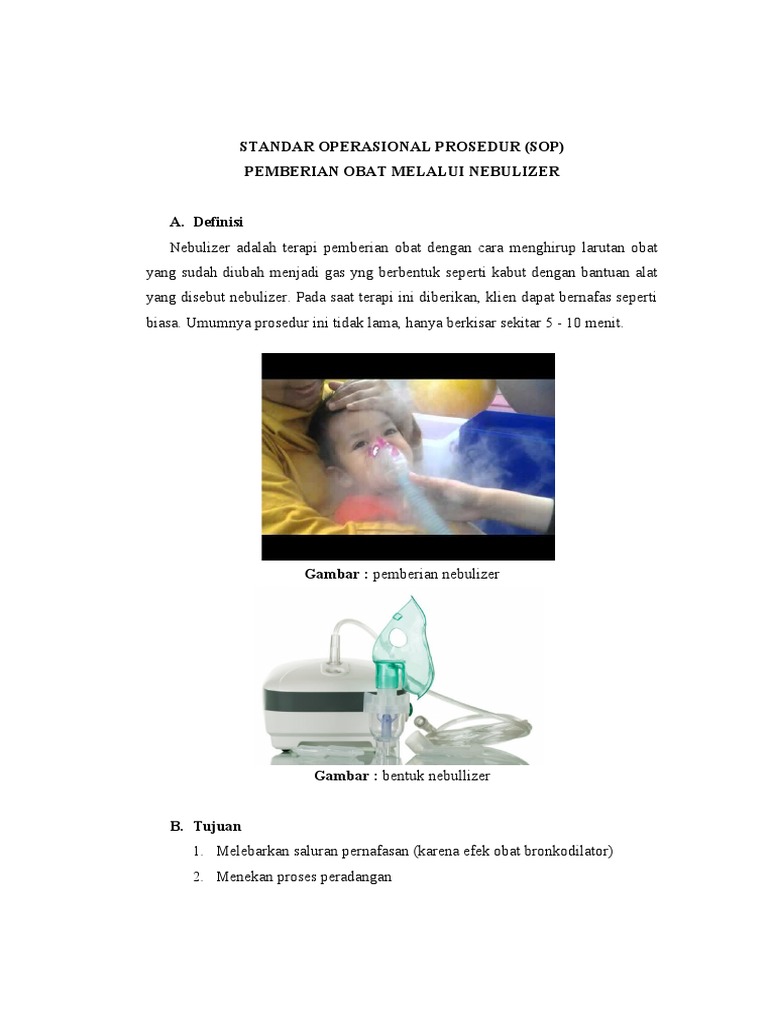 STANDAR OPERASIONAL PROSEDUR (SOP)
PEMBERIAN OBAT MELALUI NEBULIZER

A. Definisi

Nebulizer adalah terapi pemberian obat dengan cara menghirup larutan obat yang sudah diubah menjadi gas yng berbentuk seperti kabut dengan bantuan alat yang disebut nebulizer. Pada saat terapi ini diberikan, klien dapat bernafas seperti biasa. Umumnya prosedur ini tidak lama, hanya berkisar sekitar 5 - 10 menit.

Gambar : pemberian nebulizer

Gambar : bentuk nebullizer

B. Tujuan

1. Melebarkan saluran pernafasan (karena efek obat bronkodilator)
2. Menekan proses peradangan