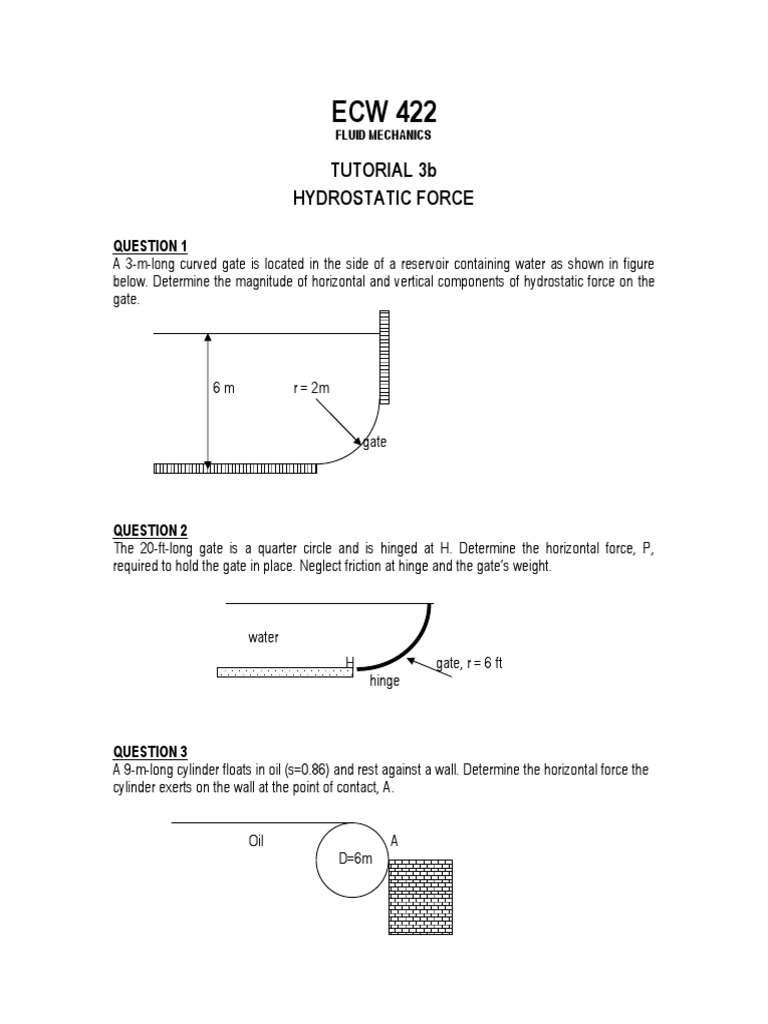 ECW 422
FLUID MECHANICS

TUTORIAL 3b
HYDROSTATIC FORCE

QUESTION 1
A 3-m-long curved gate is located in the side of a reservoir containing water as shown in figure below. Determine the magnitude of horizontal and vertical components of hydrostatic force on the gate.

6 m
r = 2m
gate

QUESTION 2
The 20-ft-long gate is a quarter circle and is hinged at H. Determine the horizontal force, P, required to hold the gate in place. Neglect friction at hinge and the gate's weight.

water
H
hinge
gate, r = 6 ft

QUESTION 3
A 9-m-long cylinder floats in oil (s=0.86) and rest against a wall. Determine the horizontal force the cylinder exerts on the wall at the point of contact, A.

Oil
D=6m
A