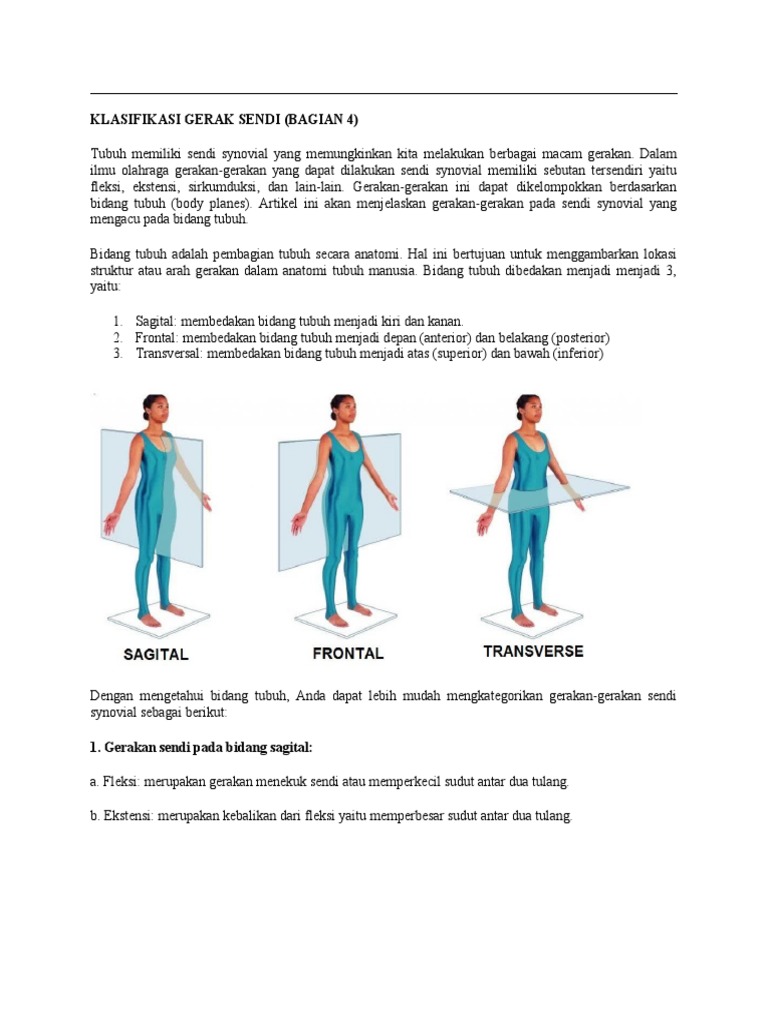 KLASIFIKASI GERAK SENDI (BAGIAN 4)

Tubuh memiliki sendi synovial yang memungkinkan kita melakukan berbagai macam gerakan. Dalam ilmu olahraga gerakan-gerakan yang dapat dilakukan sendi synovial memiliki sebutan tersendiri yaitu fleksi, ekstensi, sirkumduksi, dan lain-lain. Gerakan-gerakan ini dapat dikelompokkan berdasarkan bidang tubuh (body planes). Artikel ini akan menjelaskan gerakan-gerakan pada sendi synovial yang mengacu pada bidang tubuh.

Bidang tubuh adalah pembagian tubuh secara anatomi. Hal ini bertujuan untuk menggambarkan lokasi struktur atau arah gerakan dalam anatomi tubuh manusia. Bidang tubuh dibedakan menjadi menjadi 3, yaitu:

1. Sagital: membedakan bidang tubuh menjadi kiri dan kanan.
2. Frontal: membedakan bidang tubuh menjadi depan (anterior) dan belakang (posterior)
3. Transversal: membedakan bidang tubuh menjadi atas (superior) dan bawah (inferior)

SAGITAL
FRONTAL
TRANSVERSE

Dengan mengetahui bidang tubuh, Anda dapat lebih mudah mengkategorikan gerakan-gerakan sendi synovial sebagai berikut:

1. Gerakan sendi pada bidang sagital:

a. Fleksi: merupakan gerakan menekuk sendi atau memperkecil sudut antar dua tulang.

b. Ekstensi: merupakan kebalikan dari fleksi yaitu memperbesar sudut antar dua tulang.