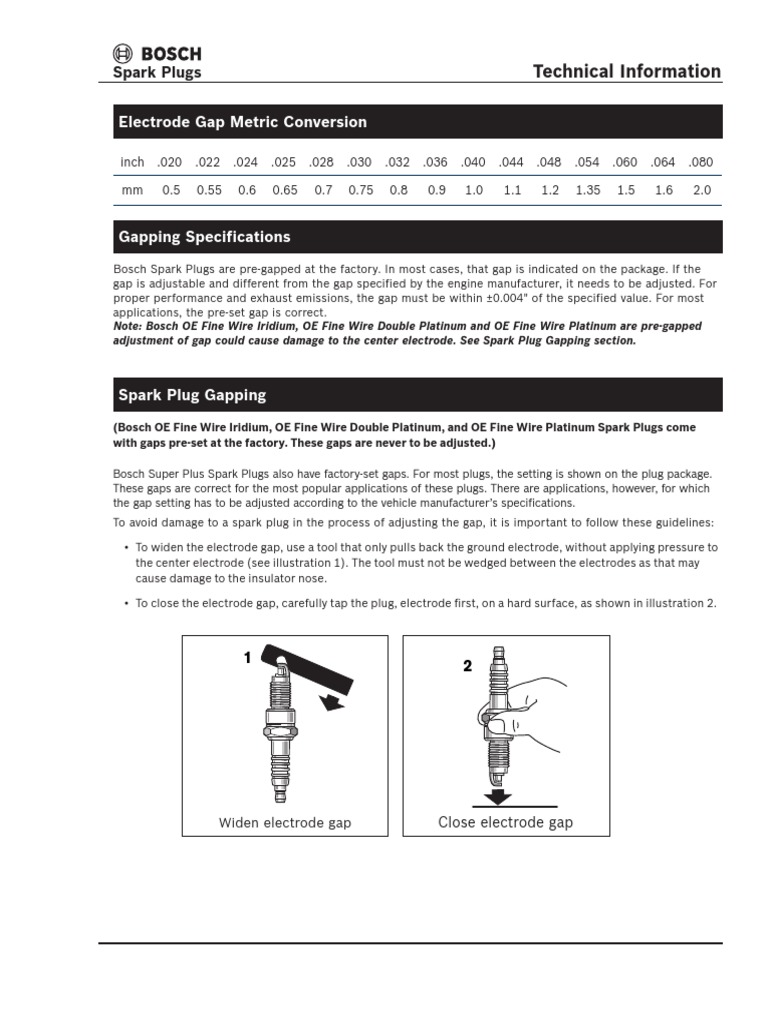 BOSCH
Spark Plugs

Technical Information

Electrode Gap Metric Conversion

| inch | .020 | .022 | .024 | .025 | .028 | .030 | .032 | .036 | .040 | .044 | .048 | .054 | .060 | .064 | .080 |
|---|---|---|---|---|---|---|---|---|---|---|---|---|---|---|---|
| mm | 0.5 | 0.55 | 0.6 | 0.65 | 0.7 | 0.75 | 0.8 | 0.9 | 1.0 | 1.1 | 1.2 | 1.35 | 1.5 | 1.6 | 2.0 |

Gapping Specifications

Bosch Spark Plugs are pre-gapped at the factory. In most cases, that gap is indicated on the package. If the gap is adjustable and different from the gap specified by the engine manufacturer, it needs to be adjusted. For proper performance and exhaust emissions, the gap must be within ±0.004" of the specified value. For most applications, the pre-set gap is correct.
Note: Bosch OE Fine Wire Iridium, OE Fine Wire Double Platinum and OE Fine Wire Platinum are pre-gapped adjustment of gap could cause damage to the center electrode. See Spark Plug Gapping section.

Spark Plug Gapping

(Bosch OE Fine Wire Iridium, OE Fine Wire Double Platinum, and OE Fine Wire Platinum Spark Plugs come with gaps pre-set at the factory. These gaps are never to be adjusted.)

Bosch Super Plus Spark Plugs also have factory-set gaps. For most plugs, the setting is shown on the plug package. These gaps are correct for the most popular applications of these plugs. There are applications, however, for which the gap setting has to be adjusted according to the vehicle manufacturer's specifications.

To avoid damage to a spark plug in the process of adjusting the gap, it is important to follow these guidelines:

• To widen the electrode gap, use a tool that only pulls back the ground electrode, without applying pressure to the center electrode (see illustration 1). The tool must not be wedged between the electrodes as that may cause damage to the insulator nose.

• To close the electrode gap, carefully tap the plug, electrode first, on a hard surface, as shown in illustration 2.

1
Widen electrode gap

2
Close electrode gap