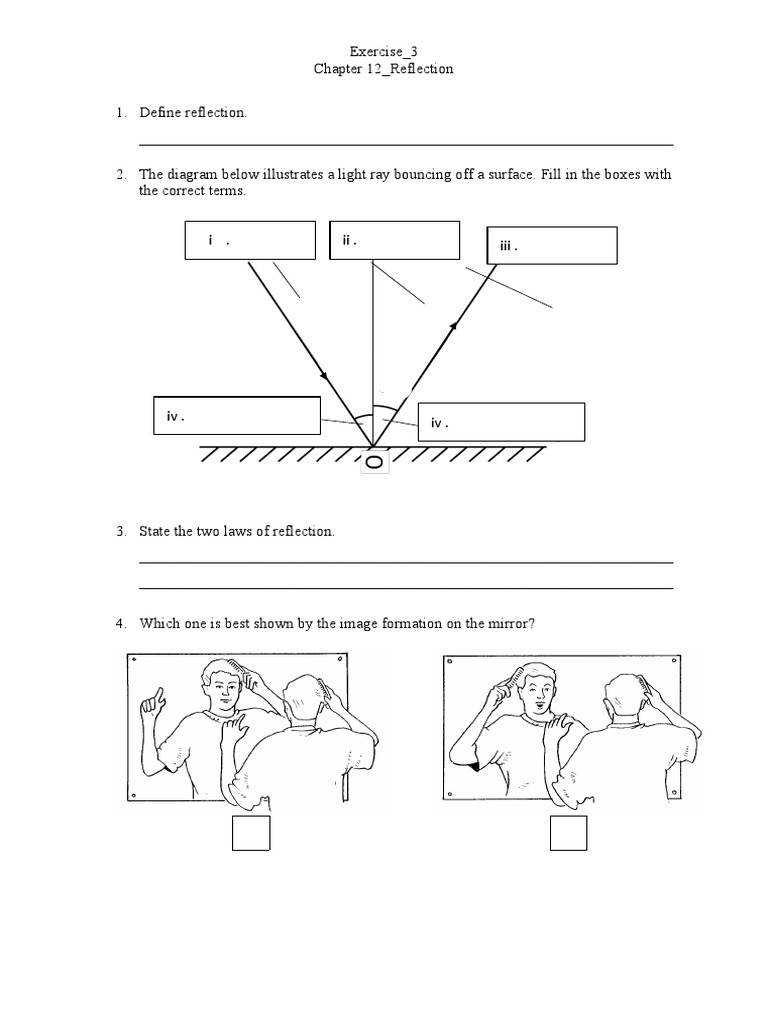 Exercise_3
Chapter 12_Reflection

1. Define reflection.

2. The diagram below illustrates a light ray bouncing off a surface. Fill in the boxes with the correct terms.

i .

ii .

iii .

iv .

iv .

O

3. State the two laws of reflection.

4. Which one is best shown by the image formation on the mirror?