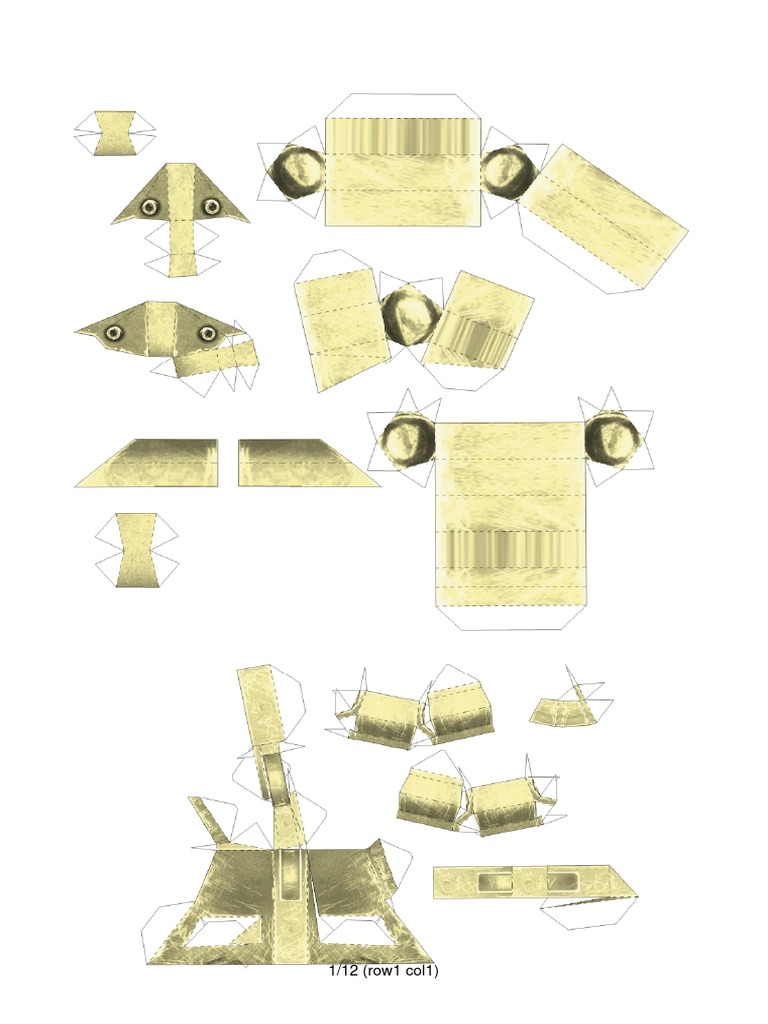 1/12 (row1 col1)