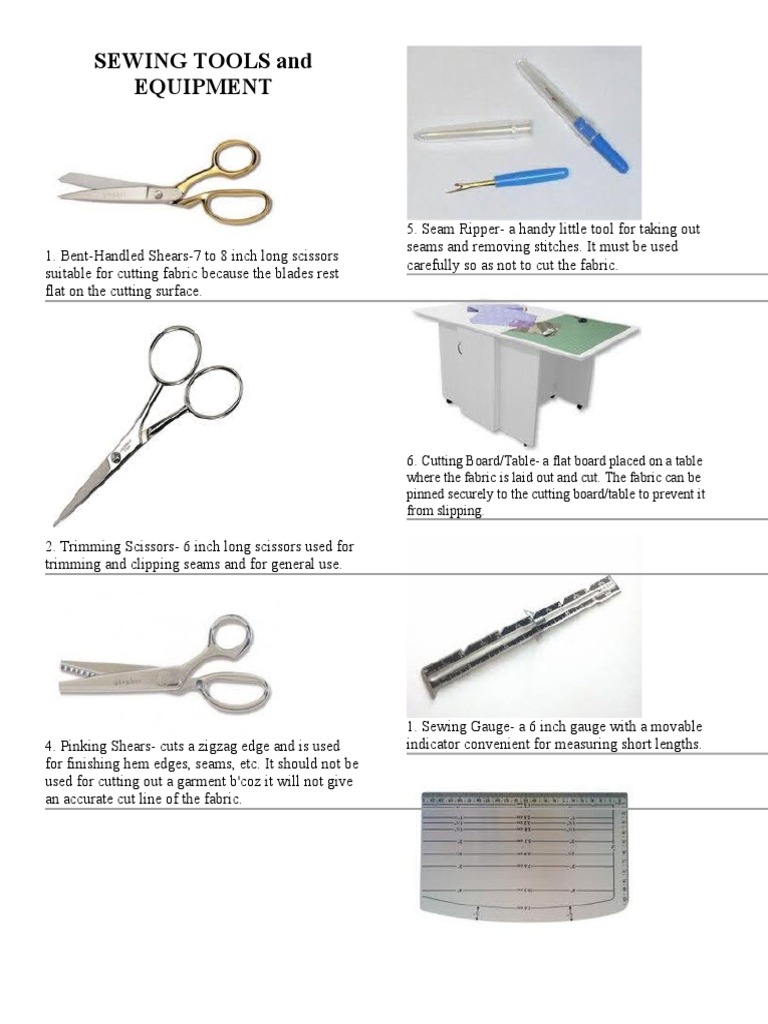 SEWING TOOLS and EQUIPMENT

1. Bent-Handled Shears-7 to 8 inch long scissors suitable for cutting fabric because the blades rest flat on the cutting surface.

2. Trimming Scissors- 6 inch long scissors used for trimming and clipping seams and for general use.

4. Pinking Shears- cuts a zigzag edge and is used for finishing hem edges, seams, etc. It should not be used for cutting out a garment b'coz it will not give an accurate cut line of the fabric.

5. Seam Ripper- a handy little tool for taking out seams and removing stitches. It must be used carefully so as not to cut the fabric.

6. Cutting Board/Table- a flat board placed on a table where the fabric is laid out and cut. The fabric can be pinned securely to the cutting board/table to prevent it from slipping.

1. Sewing Gauge- a 6 inch gauge with a movable indicator convenient for measuring short lengths.