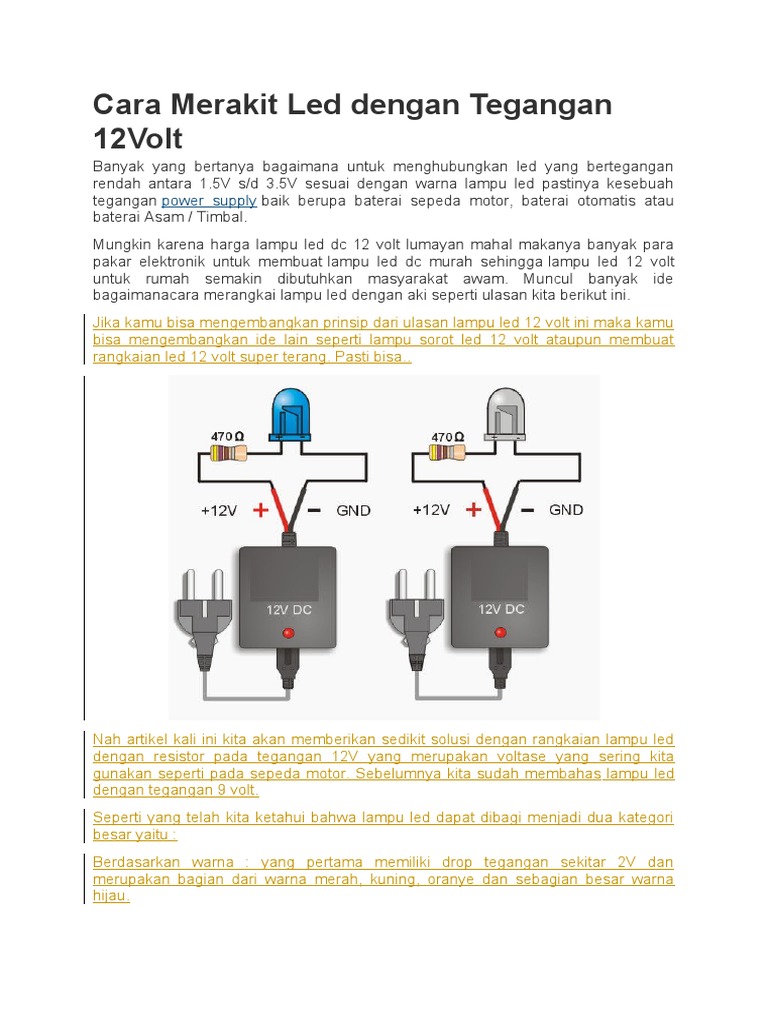 Cara Merakit Led dengan Tegangan 12Volt

Banyak yang bertanya bagaimana untuk menghubungkan led yang bertegangan rendah antara 1.5V s/d 3.5V sesuai dengan warna lampu led pastinya kesebuah tegangan power supply baik berupa baterai sepeda motor, baterai otomatis atau baterai Asam / Timbal.

Mungkin karena harga lampu led dc 12 volt lumayan mahal makanya banyak para pakar elektronik untuk membuat lampu led dc murah sehingga lampu led 12 volt untuk rumah semakin dibutuhkan masyarakat awam. Muncul banyak ide bagaimanacara merangkai lampu led dengan aki seperti ulasan kita berikut ini.

Jika kamu bisa mengembangkan prinsip dari ulasan lampu led 12 volt ini maka kamu bisa mengembangkan ide lain seperti lampu sorot led 12 volt ataupun membuat rangkaian led 12 volt super terang. Pasti bisa..

470 Ω
+12V + − GND
12V DC

470 Ω
+12V + − GND
12V DC

Nah artikel kali ini kita akan memberikan sedikit solusi dengan rangkaian lampu led dengan resistor pada tegangan 12V yang merupakan voltase yang sering kita gunakan seperti pada sepeda motor. Sebelumnya kita sudah membahas lampu led dengan tegangan 9 volt.

Seperti yang telah kita ketahui bahwa lampu led dapat dibagi menjadi dua kategori besar yaitu :

Berdasarkan warna : yang pertama memiliki drop tegangan sekitar 2V dan merupakan bagian dari warna merah, kuning, oranye dan sebagian besar warna hijau.