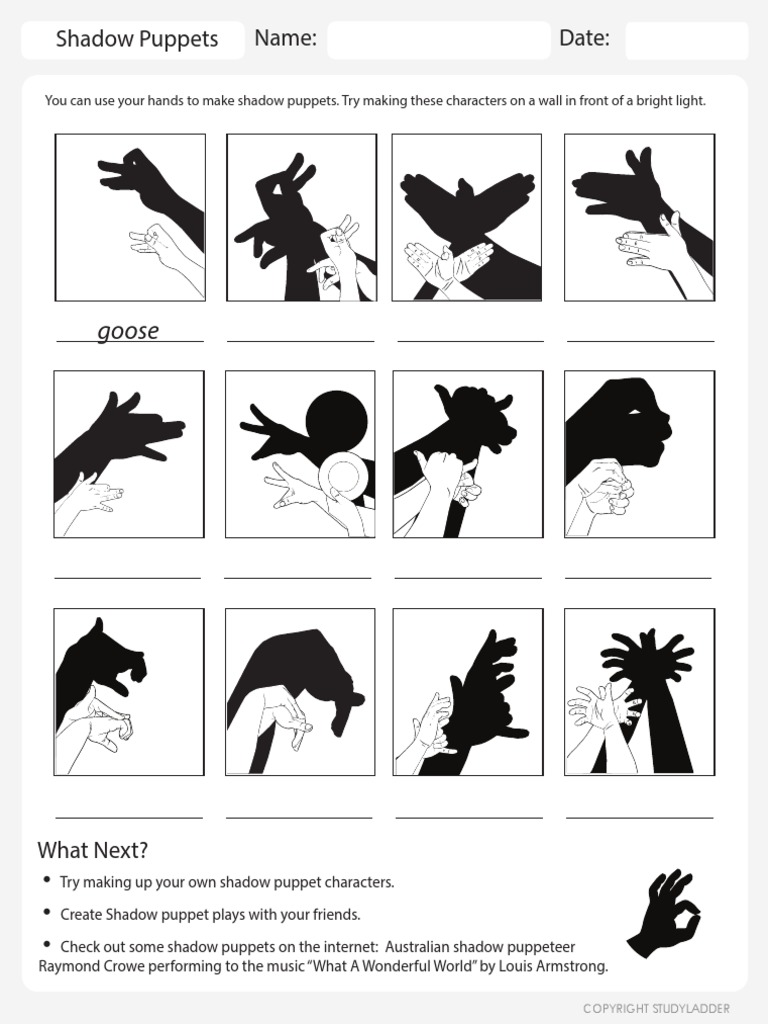 Shadow Puppets Name: Date:

You can use your hands to make shadow puppets. Try making these characters on a wall in front of a bright light.

goose

What Next?

• Try making up your own shadow puppet characters.

• Create Shadow puppet plays with your friends.

• Check out some shadow puppets on the internet: Australian shadow puppeteer Raymond Crowe performing to the music "What A Wonderful World" by Louis Armstrong.

COPYRIGHT STUDYLADDER