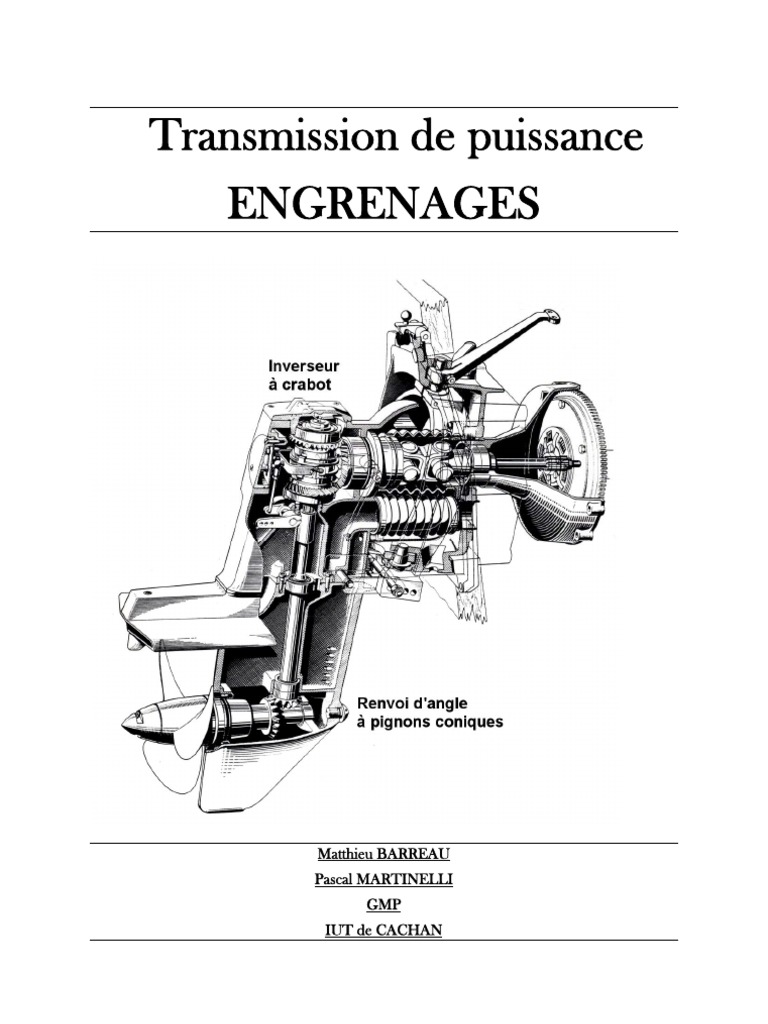 Transmission de puissance
ENGRENAGES

Inverseur
à crabot

Renvoi d'angle
à pignons coniques

Matthieu BARREAU
Pascal MARTINELLI
GMP
IUT de CACHAN