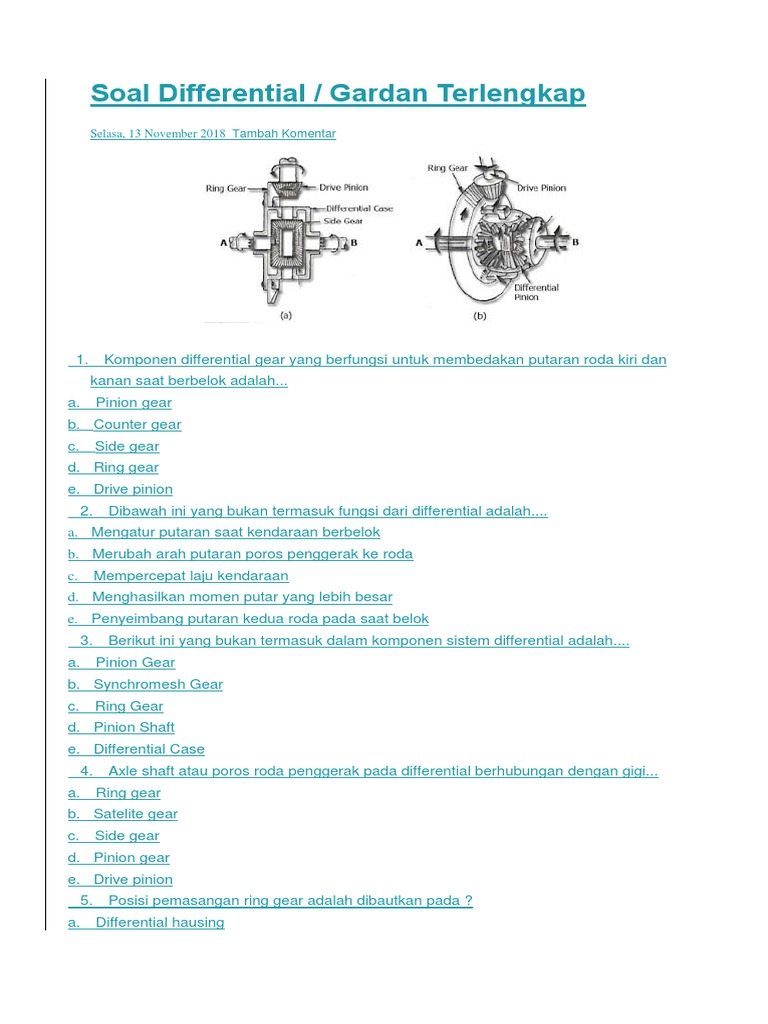 Soal Differential / Gardan Terlengkap

Selasa, 13 November 2018 Tambah Komentar

Ring Gear
Drive Pinion
Differential Case
Side Gear
A
B
(a)

Ring Gear
Drive Pinion
A
B
Differential Pinion
(b)

1. Komponen differential gear yang berfungsi untuk membedakan putaran roda kiri dan kanan saat berbelok adalah...
a. Pinion gear
b. Counter gear
c. Side gear
d. Ring gear
e. Drive pinion

2. Dibawah ini yang bukan termasuk fungsi dari differential adalah....
a. Mengatur putaran saat kendaraan berbelok
b. Merubah arah putaran poros penggerak ke roda
c. Mempercepat laju kendaraan
d. Menghasilkan momen putar yang lebih besar
e. Penyeimbang putaran kedua roda pada saat belok

3. Berikut ini yang bukan termasuk dalam komponen sistem differential adalah....
a. Pinion Gear
b. Synchromesh Gear
c. Ring Gear
d. Pinion Shaft
e. Differential Case

4. Axle shaft atau poros roda penggerak pada differential berhubungan dengan gigi...
a. Ring gear
b. Satelite gear
c. Side gear
d. Pinion gear
e. Drive pinion

5. Posisi pemasangan ring gear adalah dibautkan pada ?
a. Differential hausing