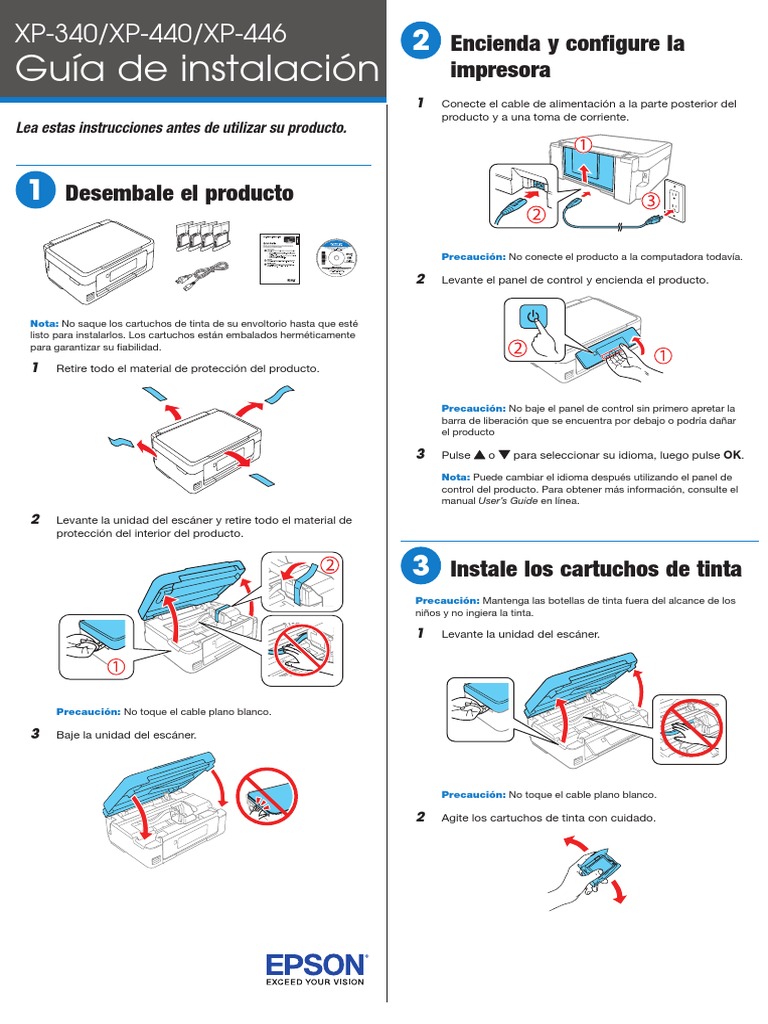 XP-340/XP-440/XP-446
Guía de instalación

Lea estas instrucciones antes de utilizar su producto.

1 Desembale el producto

Nota: No saque los cartuchos de tinta de su envoltorio hasta que esté listo para instalarlos. Los cartuchos están embalados herméticamente para garantizar su fiabilidad.

1 Retire todo el material de protección del producto.

2 Levante la unidad del escáner y retire todo el material de protección del interior del producto.

2

1

Precaución: No toque el cable plano blanco.

3 Baje la unidad del escáner.

EPSON
EXCEED YOUR VISION

2 Encienda y configure la impresora

1 Conecte el cable de alimentación a la parte posterior del producto y a una toma de corriente.

1
2
3

Precaución: No conecte el producto a la computadora todavía.

2 Levante el panel de control y encienda el producto.

2
1

Precaución: No baje el panel de control sin primero apretar la barra de liberación que se encuentra por debajo o podría dañar el producto

3 Pulse ▲ o ▼ para seleccionar su idioma, luego pulse OK.

Nota: Puede cambiar el idioma después utilizando el panel de control del producto. Para obtener más información, consulte el manual User's Guide en línea.

3 Instale los cartuchos de tinta

Precaución: Mantenga las botellas de tinta fuera del alcance de los niños y no ingiera la tinta.

1 Levante la unidad del escáner.

Precaución: No toque el cable plano blanco.

2 Agite los cartuchos de tinta con cuidado.