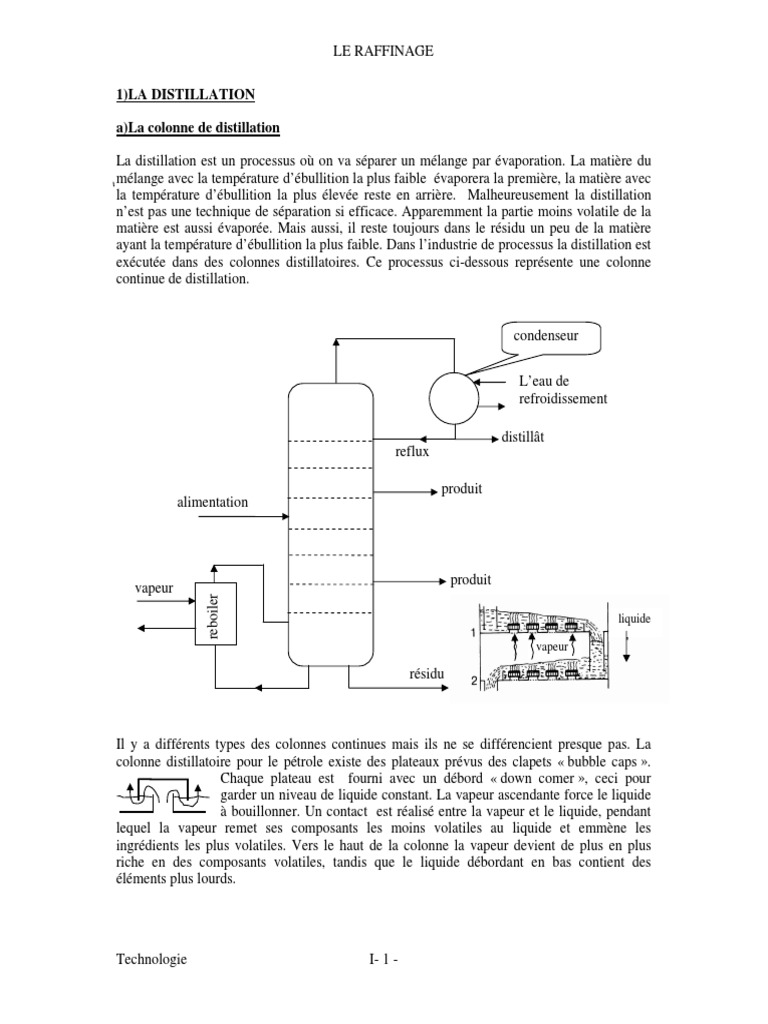 LE RAFFINAGE

1)LA DISTILLATION

a)La colonne de distillation

La distillation est un processus où on va séparer un mélange par évaporation. La matière du mélange avec la température d'ébullition la plus faible évaporera la première, la matière avec la température d'ébullition la plus élevée reste en arrière. Malheureusement la distillation n'est pas une technique de séparation si efficace. Apparemment la partie moins volatile de la matière est aussi évaporée. Mais aussi, il reste toujours dans le résidu un peu de la matière ayant la température d'ébullition la plus faible. Dans l'industrie de processus la distillation est exécutée dans des colonnes distillatoires. Ce processus ci-dessous représente une colonne continue de distillation.

condenseur

L'eau de refroidissement

distillât

reflux

produit

alimentation

produit

vapeur

reboiler

résidu

liquide

1

vapeur

2

Il y a différents types des colonnes continues mais ils ne se différencient presque pas. La colonne distillatoire pour le pétrole existe des plateaux prévus des clapets « bubble caps ». Chaque plateau est fourni avec un débord « down comer », ceci pour garder un niveau de liquide constant. La vapeur ascendante force le liquide à bouillonner. Un contact est réalisé entre la vapeur et le liquide, pendant lequel la vapeur remet ses composants les moins volatiles au liquide et emmène les ingrédients les plus volatiles. Vers le haut de la colonne la vapeur devient de plus en plus riche en des composants volatiles, tandis que le liquide débordant en bas contient des éléments plus lourds.

Technologie

I- 1 -