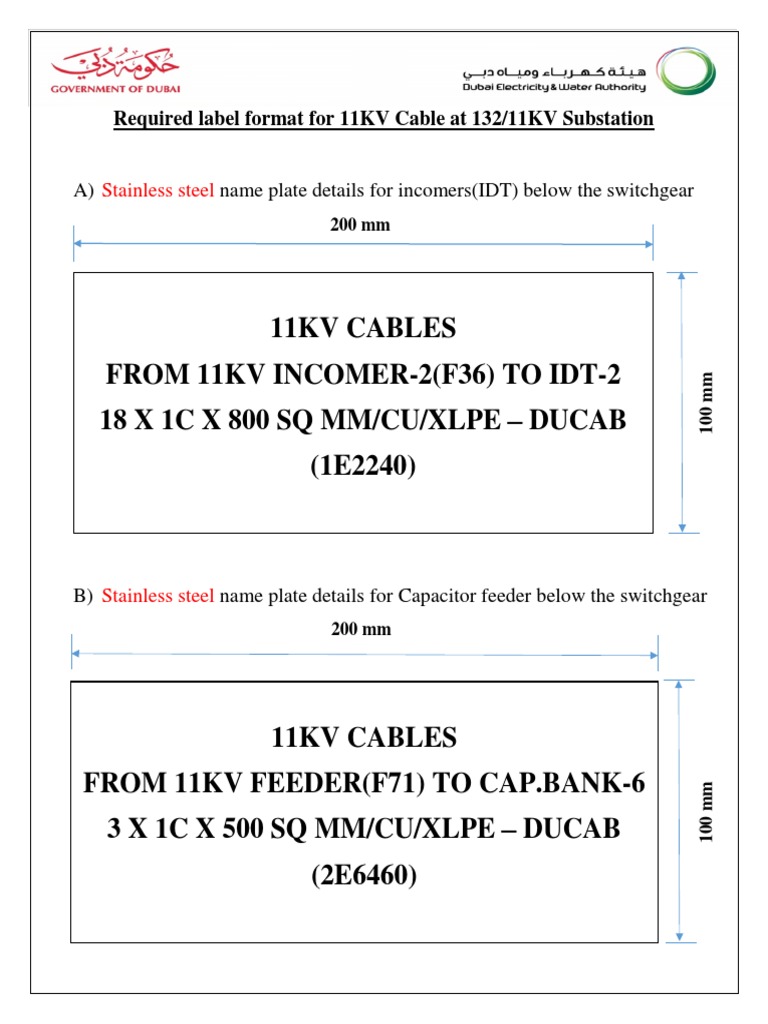 حكومة دبي
GOVERNMENT OF DUBAI

هيئة كهرباء ومياه دبي
Dubai Electricity & Water Authority

Required label format for 11KV Cable at 132/11KV Substation

A) Stainless steel name plate details for incomers(IDT) below the switchgear

200 mm

11KV CABLES
FROM 11KV INCOMER-2(F36) TO IDT-2
18 X 1C X 800 SQ MM/CU/XLPE – DUCAB
(1E2240)

100 mm

B) Stainless steel name plate details for Capacitor feeder below the switchgear

200 mm

11KV CABLES
FROM 11KV FEEDER(F71) TO CAP.BANK-6
3 X 1C X 500 SQ MM/CU/XLPE – DUCAB
(2E6460)

100 mm