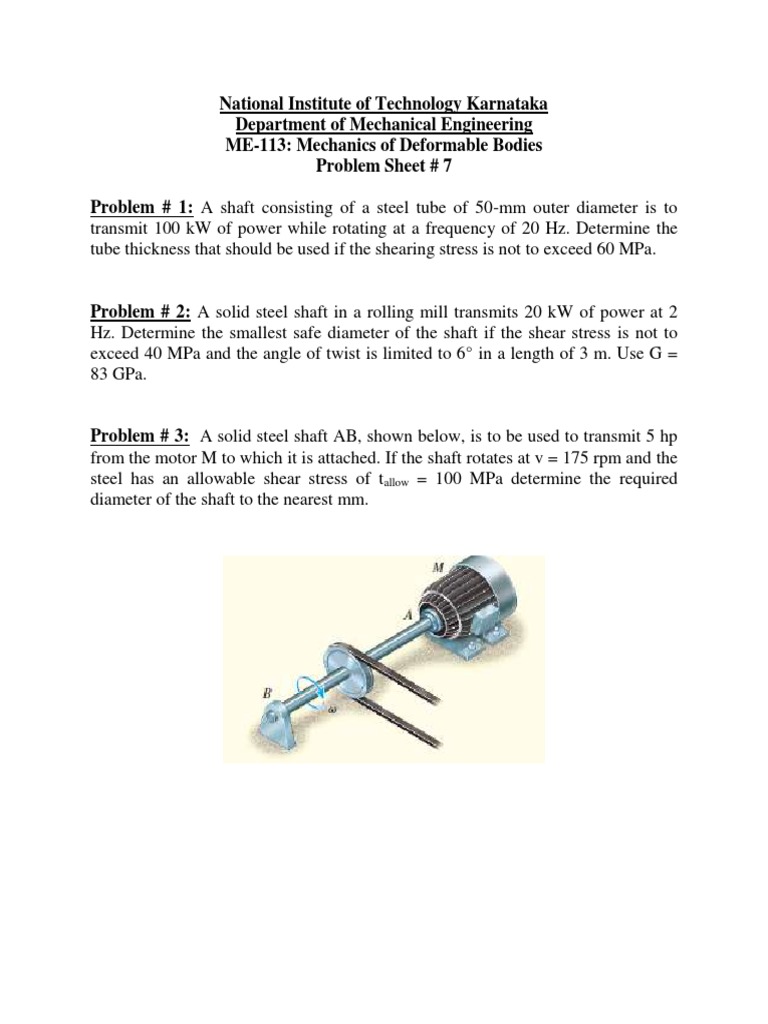 National Institute of Technology Karnataka
Department of Mechanical Engineering
ME-113: Mechanics of Deformable Bodies
Problem Sheet # 7

Problem # 1: A shaft consisting of a steel tube of 50-mm outer diameter is to transmit 100 kW of power while rotating at a frequency of 20 Hz. Determine the tube thickness that should be used if the shearing stress is not to exceed 60 MPa.

Problem # 2: A solid steel shaft in a rolling mill transmits 20 kW of power at 2 Hz. Determine the smallest safe diameter of the shaft if the shear stress is not to exceed 40 MPa and the angle of twist is limited to 6° in a length of 3 m. Use G = 83 GPa.

Problem # 3: A solid steel shaft AB, shown below, is to be used to transmit 5 hp from the motor M to which it is attached. If the shaft rotates at v = 175 rpm and the steel has an allowable shear stress of $t_{allow}$ = 100 MPa determine the required diameter of the shaft to the nearest mm.

M
A
B
ω