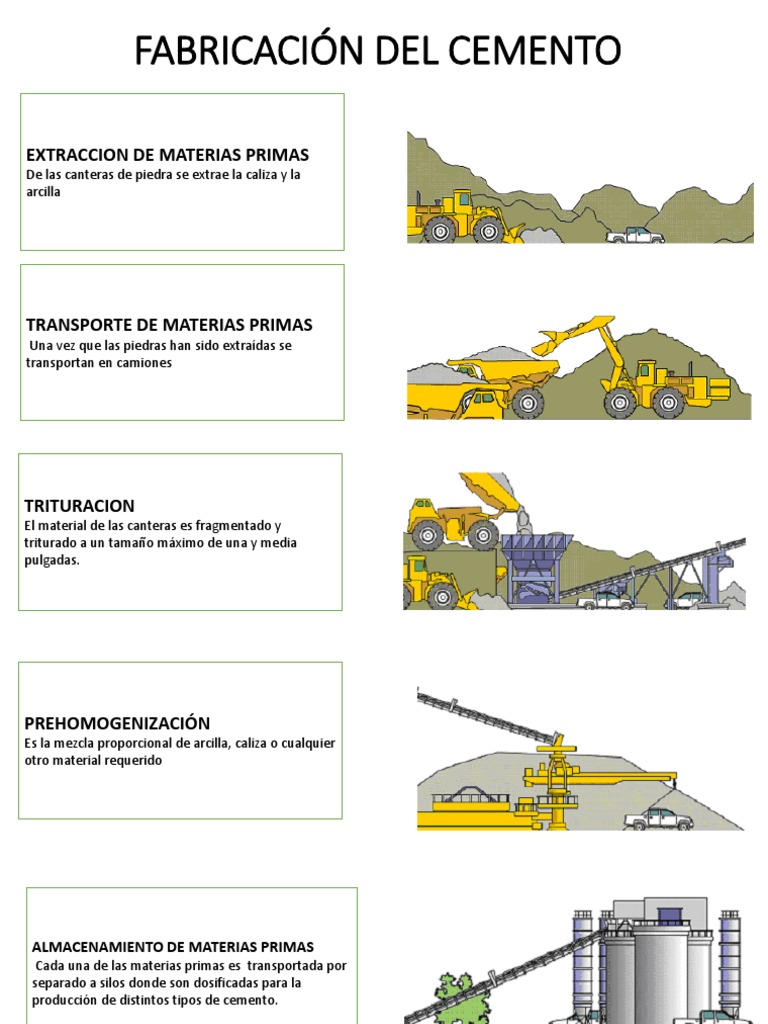 FABRICACIÓN DEL CEMENTO

EXTRACCION DE MATERIAS PRIMAS
De las canteras de piedra se extrae la caliza y la arcilla

TRANSPORTE DE MATERIAS PRIMAS
Una vez que las piedras han sido extraídas se transportan en camiones

TRITURACION
El material de las canteras es fragmentado y triturado a un tamaño máximo de una y media pulgadas.

PREHOMOGENIZACIÓN
Es la mezcla proporcional de arcilla, caliza o cualquier otro material requerido

ALMACENAMIENTO DE MATERIAS PRIMAS
Cada una de las materias primas es transportada por separado a silos donde son dosificadas para la producción de distintos tipos de cemento.