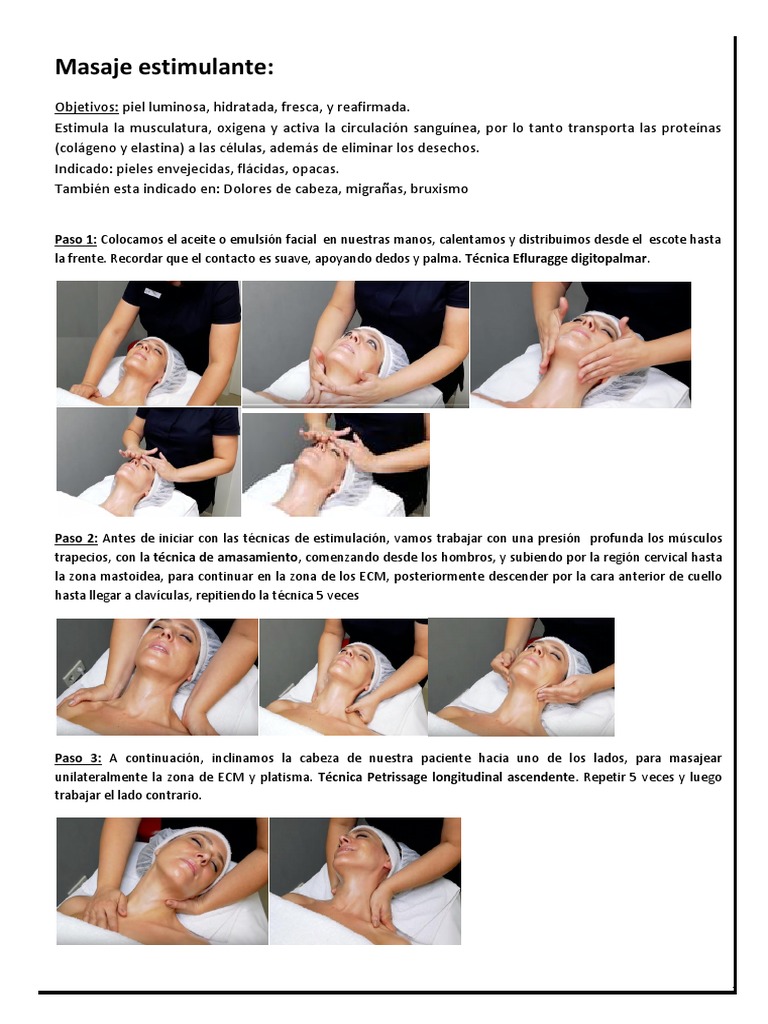 Masaje estimulante:

Objetivos: piel luminosa, hidratada, fresca, y reafirmada.
Estimula la musculatura, oxigena y activa la circulación sanguínea, por lo tanto transporta las proteínas (colágeno y elastina) a las células, además de eliminar los desechos.
Indicado: pieles envejecidas, flácidas, opacas.
También esta indicado en: Dolores de cabeza, migrañas, bruxismo

Paso 1: Colocamos el aceite o emulsión facial en nuestras manos, calentamos y distribuimos desde el escote hasta la frente. Recordar que el contacto es suave, apoyando dedos y palma. Técnica Efluragge digitopalmar.

Paso 2: Antes de iniciar con las técnicas de estimulación, vamos trabajar con una presión profunda los músculos trapecios, con la técnica de amasamiento, comenzando desde los hombros, y subiendo por la región cervical hasta la zona mastoidea, para continuar en la zona de los ECM, posteriormente descender por la cara anterior de cuello hasta llegar a clavículas, repitiendo la técnica 5 veces

Paso 3: A continuación, inclinamos la cabeza de nuestra paciente hacia uno de los lados, para masajear unilateralmente la zona de ECM y platisma. Técnica Petrissage longitudinal ascendente. Repetir 5 veces y luego trabajar el lado contrario.