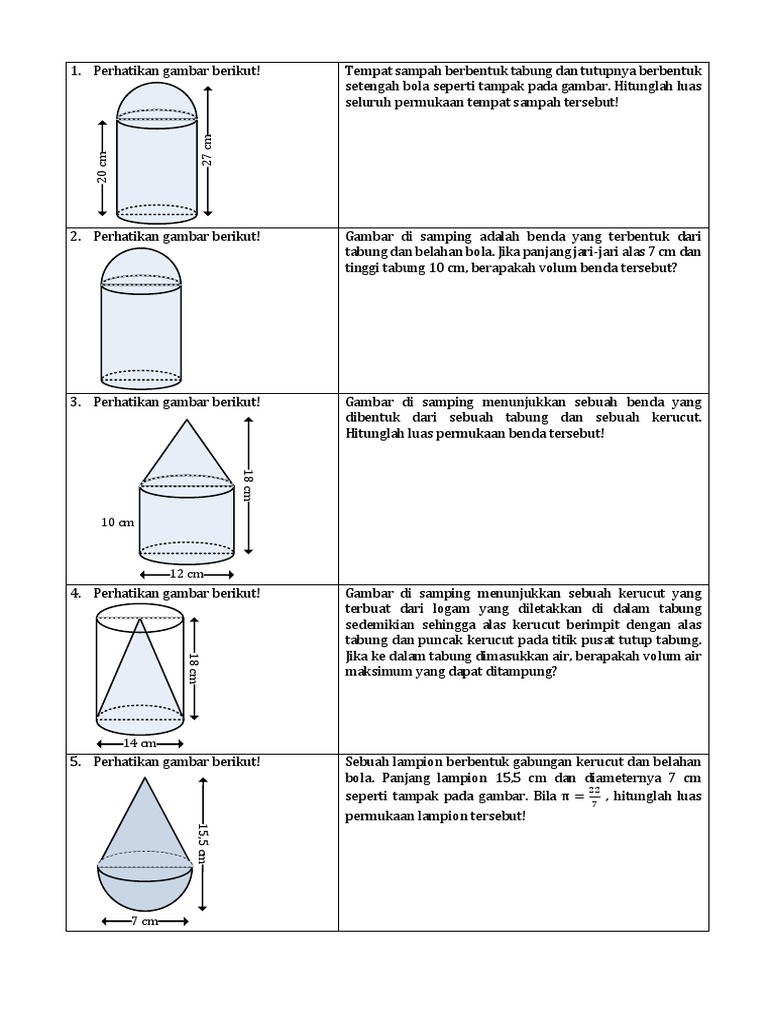 | | |
|---|---|
| 1. Perhatikan gambar berikut! 20 cm 27 cm | Tempat sampah berbentuk tabung dan tutupnya berbentuk setengah bola seperti tampak pada gambar. Hitunglah luas seluruh permukaan tempat sampah tersebut! |
| 2. Perhatikan gambar berikut! | Gambar di samping adalah benda yang terbentuk dari tabung dan belahan bola. Jika panjang jari-jari alas 7 cm dan tinggi tabung 10 cm, berapakah volum benda tersebut? |
| 3. Perhatikan gambar berikut! 18 cm 10 cm 12 cm | Gambar di samping menunjukkan sebuah benda yang dibentuk dari sebuah tabung dan sebuah kerucut. Hitunglah luas permukaan benda tersebut! |
| 4. Perhatikan gambar berikut! 18 cm 14 cm | Gambar di samping menunjukkan sebuah kerucut yang terbuat dari logam yang diletakkan di dalam tabung sedemikian sehingga alas kerucut berimpit dengan alas tabung dan puncak kerucut pada titik pusat tutup tabung. Jika ke dalam tabung dimasukkan air, berapakah volum air maksimum yang dapat ditampung? |
| 5. Perhatikan gambar berikut! 15,5 cm 7 cm | Sebuah lampion berbentuk gabungan kerucut dan belahan bola. Panjang lampion 15,5 cm dan diameternya 7 cm seperti tampak pada gambar. Bila $\pi = \frac{22}{7}$ , hitunglah luas permukaan lampion tersebut! |