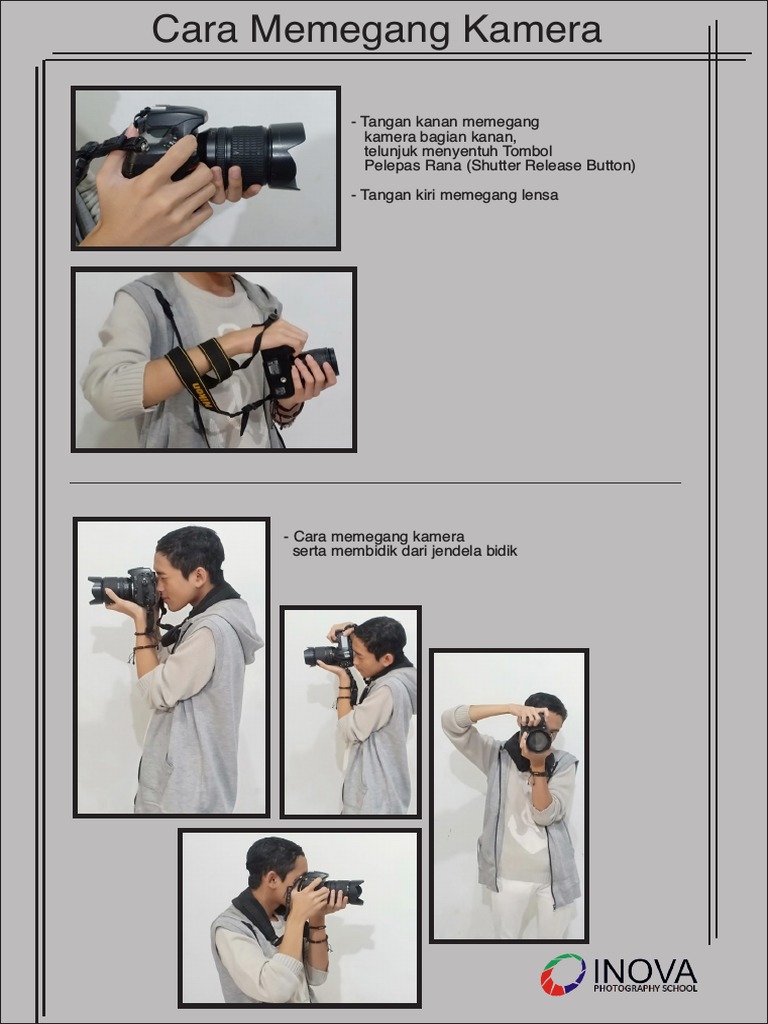 Cara Memegang Kamera

- Tangan kanan memegang kamera bagian kanan, telunjuk menyentuh Tombol Pelepas Rana (Shutter Release Button)

- Tangan kiri memegang lensa

Nikon

- Cara memegang kamera serta membidik dari jendela bidik

INOVA
PHOTOGRAPHY SCHOOL