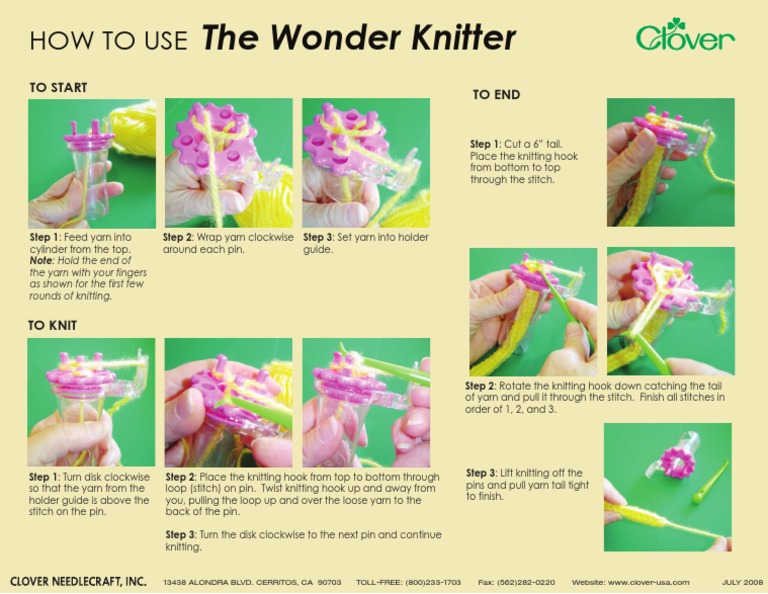 HOW TO USE The Wonder Knitter

Clover

TO START

Step 1: Feed yarn into cylinder from the top. Note: Hold the end of the yarn with your fingers as shown for the first few rounds of knitting.

Step 2: Wrap yarn clockwise around each pin.

Step 3: Set yarn into holder guide.

TO KNIT

Step 1: Turn disk clockwise so that the yarn from the holder guide is above the stitch on the pin.

Step 2: Place the knitting hook from top to bottom through loop (stitch) on pin. Twist knitting hook up and away from you, pulling the loop up and over the loose yarn to the back of the pin.

Step 3: Turn the disk clockwise to the next pin and continue knitting.

TO END

Step 1: Cut a 6" tail. Place the knitting hook from bottom to top through the stitch.

Step 2: Rotate the knitting hook down catching the tail of yarn and pull it through the stitch. Finish all stitches in order of 1, 2, and 3.

Step 3: Lift knitting off the pins and pull yarn tail tight to finish.

CLOVER NEEDLECRAFT, INC. 13438 ALONDRA BLVD. CERRITOS, CA 90703 TOLL-FREE: (800)233-1703 Fax: (562)282-0220 Website: www.clover-usa.com JULY 2008