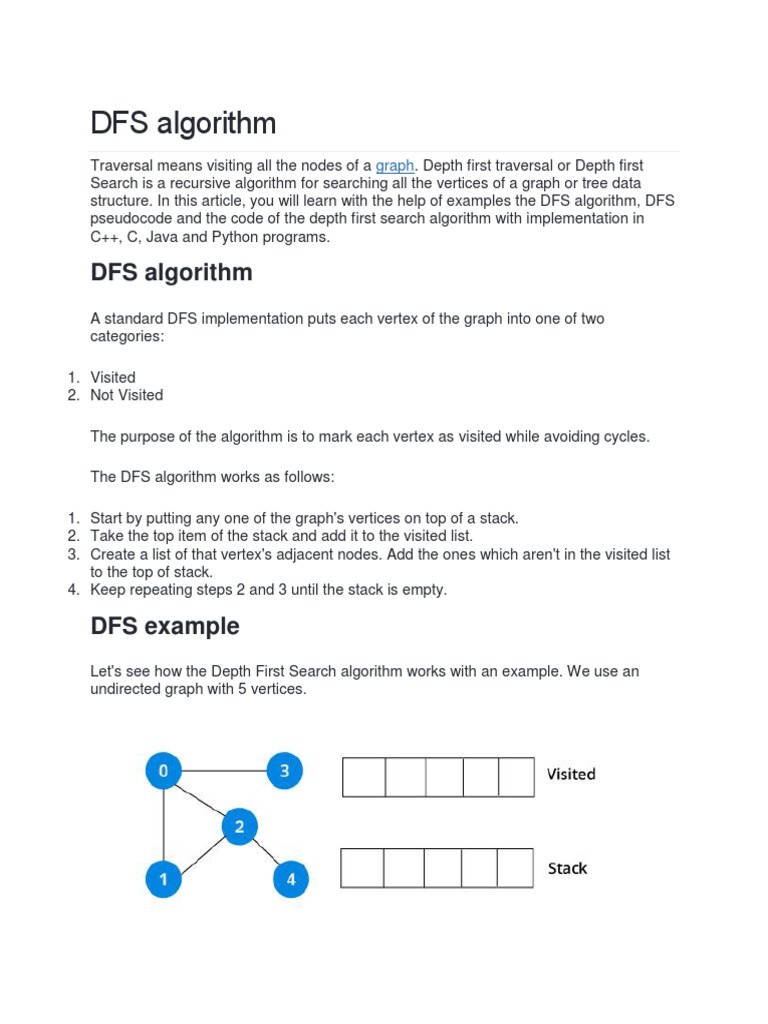 DFS algorithm

Traversal means visiting all the nodes of a graph. Depth first traversal or Depth first Search is a recursive algorithm for searching all the vertices of a graph or tree data structure. In this article, you will learn with the help of examples the DFS algorithm, DFS pseudocode and the code of the depth first search algorithm with implementation in C++, C, Java and Python programs.

DFS algorithm

A standard DFS implementation puts each vertex of the graph into one of two categories:

1. Visited
2. Not Visited

The purpose of the algorithm is to mark each vertex as visited while avoiding cycles.

The DFS algorithm works as follows:

1. Start by putting any one of the graph's vertices on top of a stack.
2. Take the top item of the stack and add it to the visited list.
3. Create a list of that vertex's adjacent nodes. Add the ones which aren't in the visited list to the top of stack.
4. Keep repeating steps 2 and 3 until the stack is empty.

DFS example

Let's see how the Depth First Search algorithm works with an example. We use an undirected graph with 5 vertices.

0
3
2
1
4
Visited
Stack