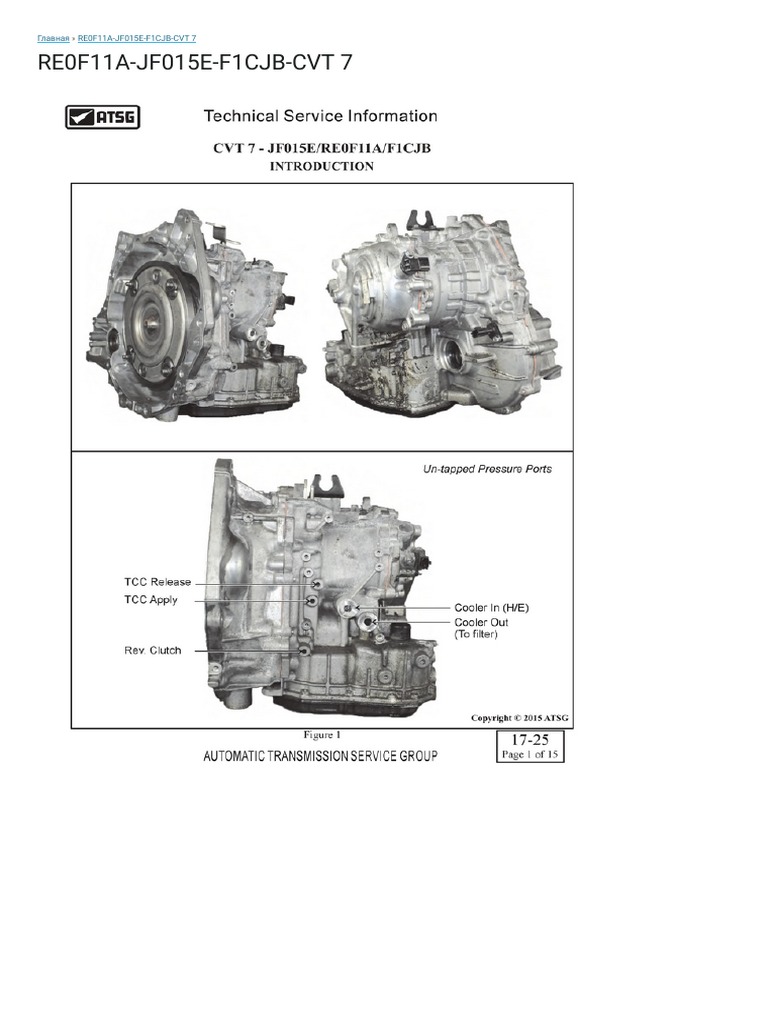 Главная › RE0F11A-JF015E-F1CJB-CVT 7

RE0F11A-JF015E-F1CJB-CVT 7

ATSG

Technical Service Information

CVT 7 - JF015E/RE0F11A/F1CJB
INTRODUCTION

Un-tapped Pressure Ports

TCC Release
TCC Apply
Rev. Clutch
Cooler In (H/E)
Cooler Out (To filter)

Copyright © 2015 ATSG

Figure 1

AUTOMATIC TRANSMISSION SERVICE GROUP

17-25
Page 1 of 15