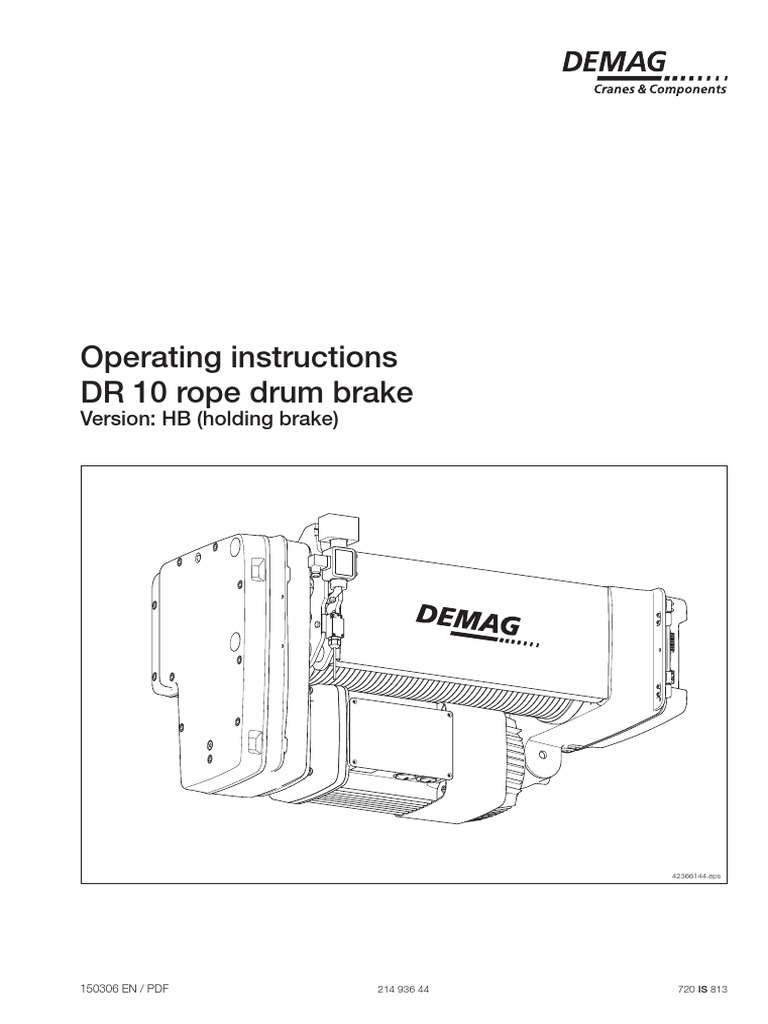 DEMAG
Cranes & Components

Operating instructions
DR 10 rope drum brake
Version: HB (holding brake)

DEMAG

42366144.eps

150306 EN / PDF

214 936 44

720 IS 813