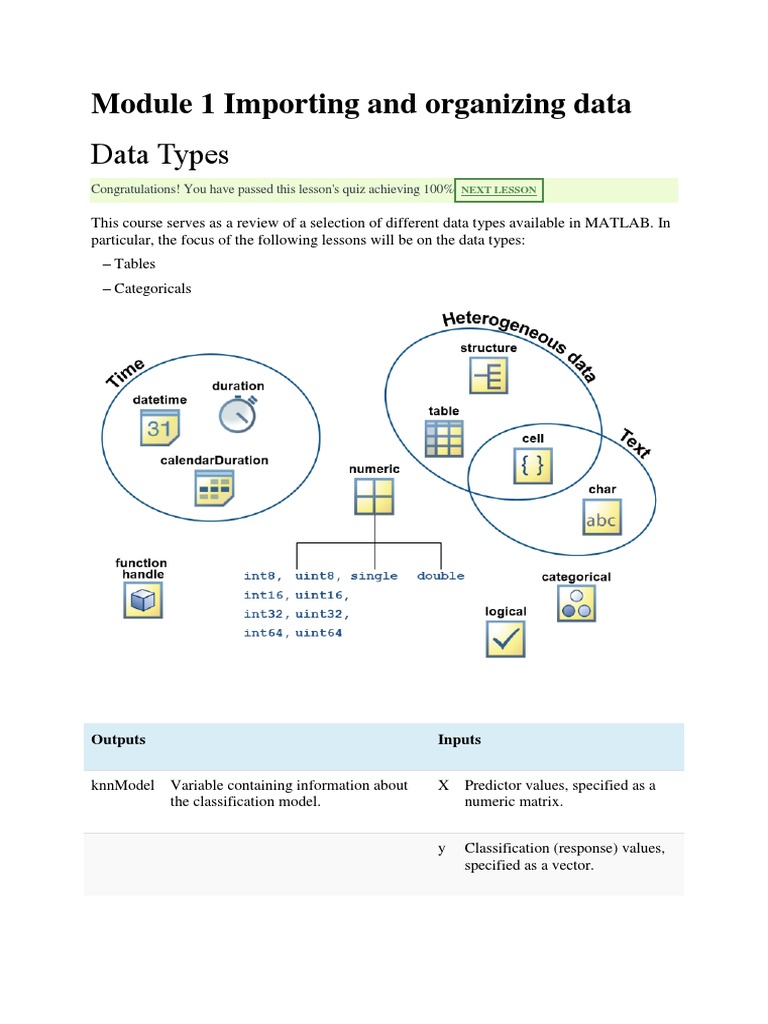 Module 1 Importing and organizing data

Data Types

Congratulations! You have passed this lesson's quiz achieving 100% NEXT LESSON

This course serves as a review of a selection of different data types available in MATLAB. In particular, the focus of the following lessons will be on the data types:

– Tables

– Categoricals

Time

datetime

31

duration

calendarDuration

Heterogeneous data

structure

table

cell

{ }

Text

char

abc

numeric

function handle

int8, uint8, single double
int16, uint16,
int32, uint32,
int64, uint64

categorical

logical

| Outputs | | Inputs | |
|---|---|---|---|
| knnModel | Variable containing information about the classification model. | X | Predictor values, specified as a numeric matrix. |
| | | y | Classification (response) values, specified as a vector. |