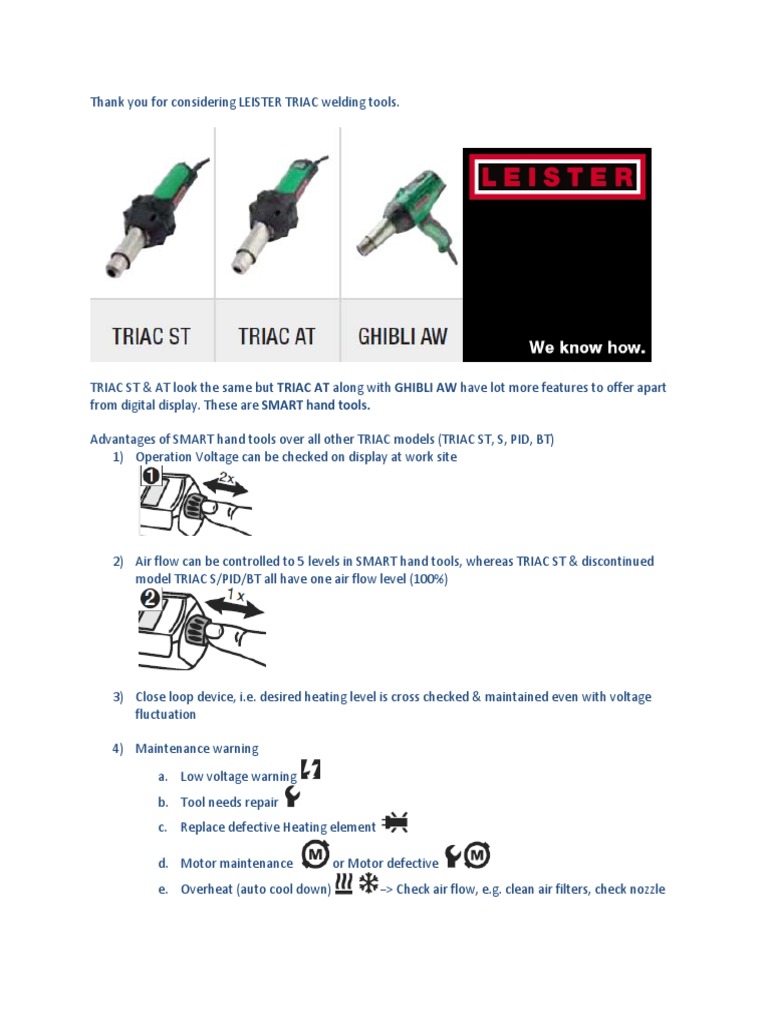 Thank you for considering LEISTER TRIAC welding tools.

TRIAC ST

TRIAC AT

GHIBLI AW

LEISTER

We know how.

TRIAC ST & AT look the same but TRIAC AT along with GHIBLI AW have lot more features to offer apart from digital display. These are SMART hand tools.

Advantages of SMART hand tools over all other TRIAC models (TRIAC ST, S, PID, BT)

1) Operation Voltage can be checked on display at work site

1 2x

2) Air flow can be controlled to 5 levels in SMART hand tools, whereas TRIAC ST & discontinued model TRIAC S/PID/BT all have one air flow level (100%)

2 1 x

3) Close loop device, i.e. desired heating level is cross checked & maintained even with voltage fluctuation

4) Maintenance warning

a. Low voltage warning

b. Tool needs repair

c. Replace defective Heating element

d. Motor maintenance M or Motor defective M

e. Overheat (auto cool down) –> Check air flow, e.g. clean air filters, check nozzle