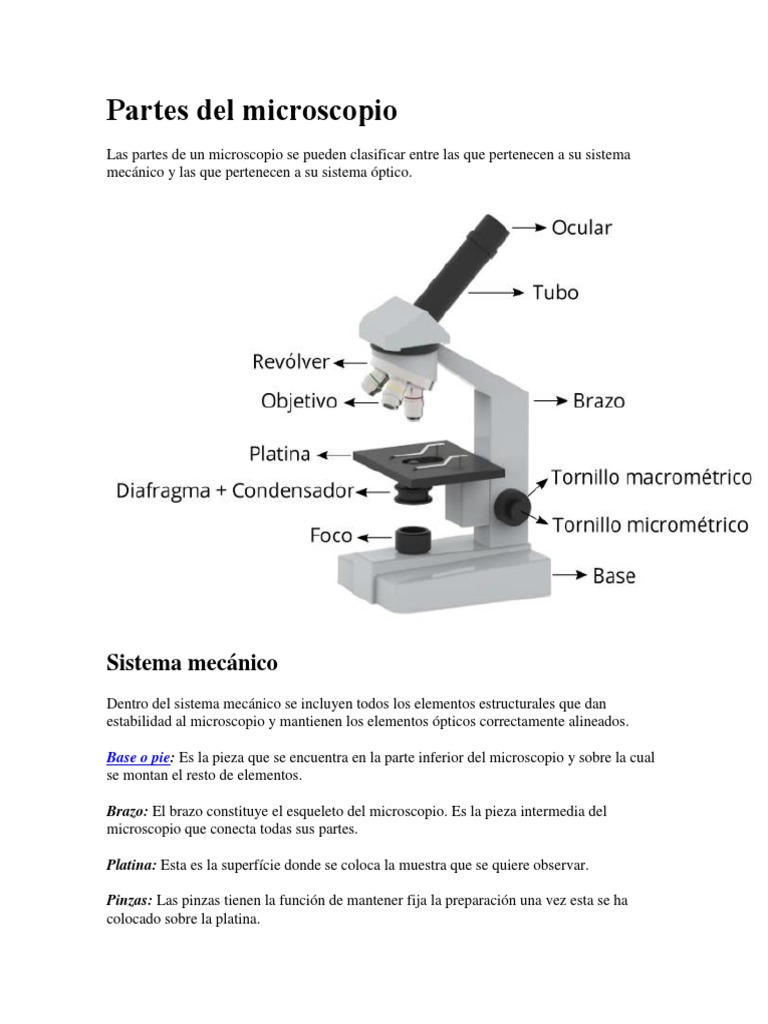 Partes del microscopio

Las partes de un microscopio se pueden clasificar entre las que pertenecen a su sistema mecánico y las que pertenecen a su sistema óptico.

Ocular
Tubo
Revólver
Objetivo
Brazo
Platina
Diafragma + Condensador
Tornillo macrométrico
Tornillo micrométrico
Foco
Base

Sistema mecánico

Dentro del sistema mecánico se incluyen todos los elementos estructurales que dan estabilidad al microscopio y mantienen los elementos ópticos correctamente alineados.

Base o pie: Es la pieza que se encuentra en la parte inferior del microscopio y sobre la cual se montan el resto de elementos.

Brazo: El brazo constituye el esqueleto del microscopio. Es la pieza intermedia del microscopio que conecta todas sus partes.

Platina: Esta es la superfície donde se coloca la muestra que se quiere observar.

Pinzas: Las pinzas tienen la función de mantener fija la preparación una vez esta se ha colocado sobre la platina.