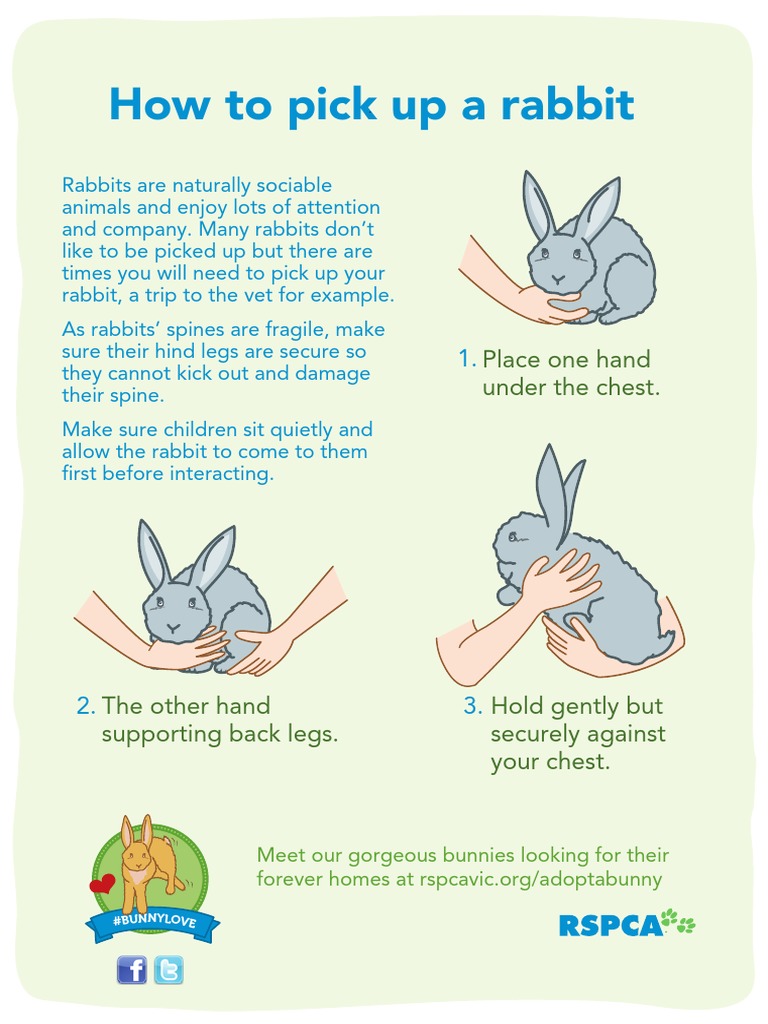 How to pick up a rabbit

Rabbits are naturally sociable animals and enjoy lots of attention and company. Many rabbits don't like to be picked up but there are times you will need to pick up your rabbit, a trip to the vet for example.

As rabbits' spines are fragile, make sure their hind legs are secure so they cannot kick out and damage their spine.

Make sure children sit quietly and allow the rabbit to come to them first before interacting.

1. Place one hand under the chest.

2. The other hand supporting back legs.

3. Hold gently but securely against your chest.

#BUNNYLOVE

Meet our gorgeous bunnies looking for their forever homes at rspcavic.org/adoptabunny

RSPCA