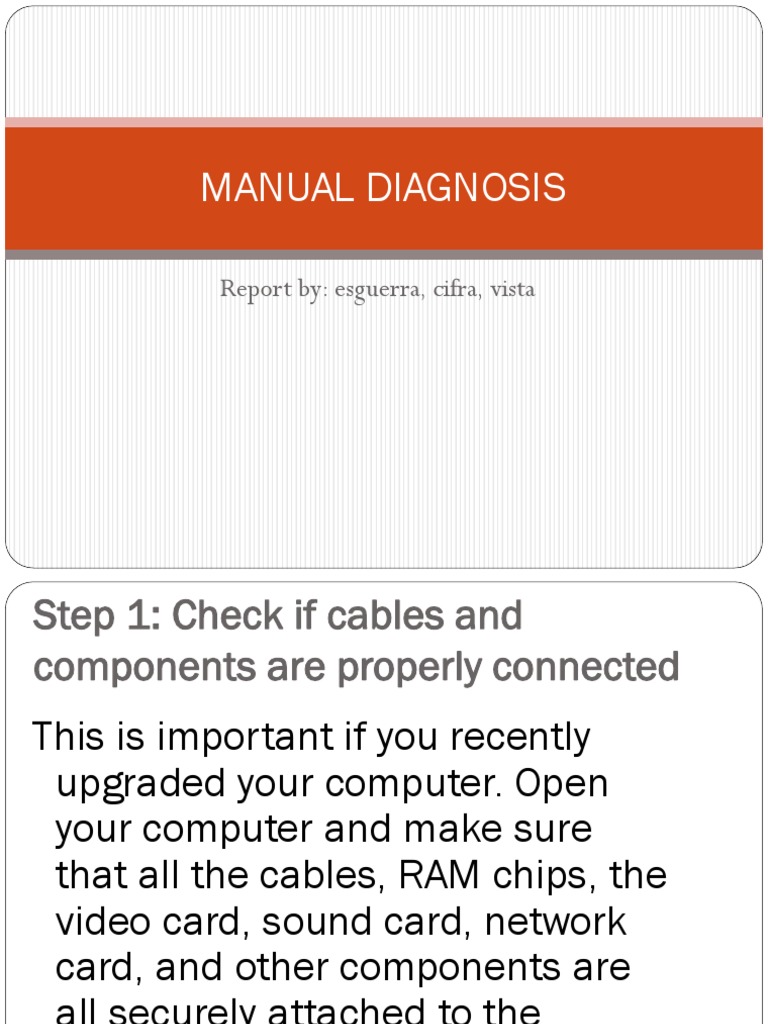 MANUAL DIAGNOSIS

Report by: esguerra, cifra, vista

Step 1: Check if cables and components are properly connected

This is important if you recently upgraded your computer. Open your computer and make sure that all the cables, RAM chips, the video card, sound card, network card, and other components are all securely attached to the