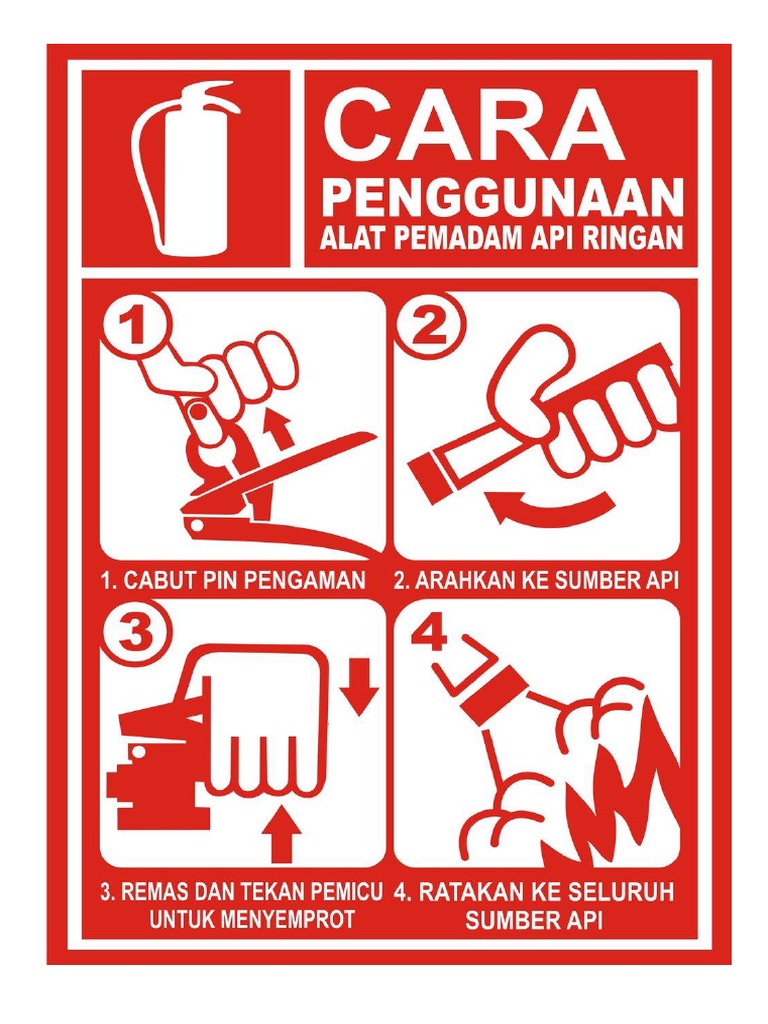 CARA
PENGGUNAAN
ALAT PEMADAM API RINGAN

1

1. CABUT PIN PENGAMAN

2

2. ARAHKAN KE SUMBER API

3

3. REMAS DAN TEKAN PEMICU UNTUK MENYEMPROT

4

4. RATAKAN KE SELURUH SUMBER API