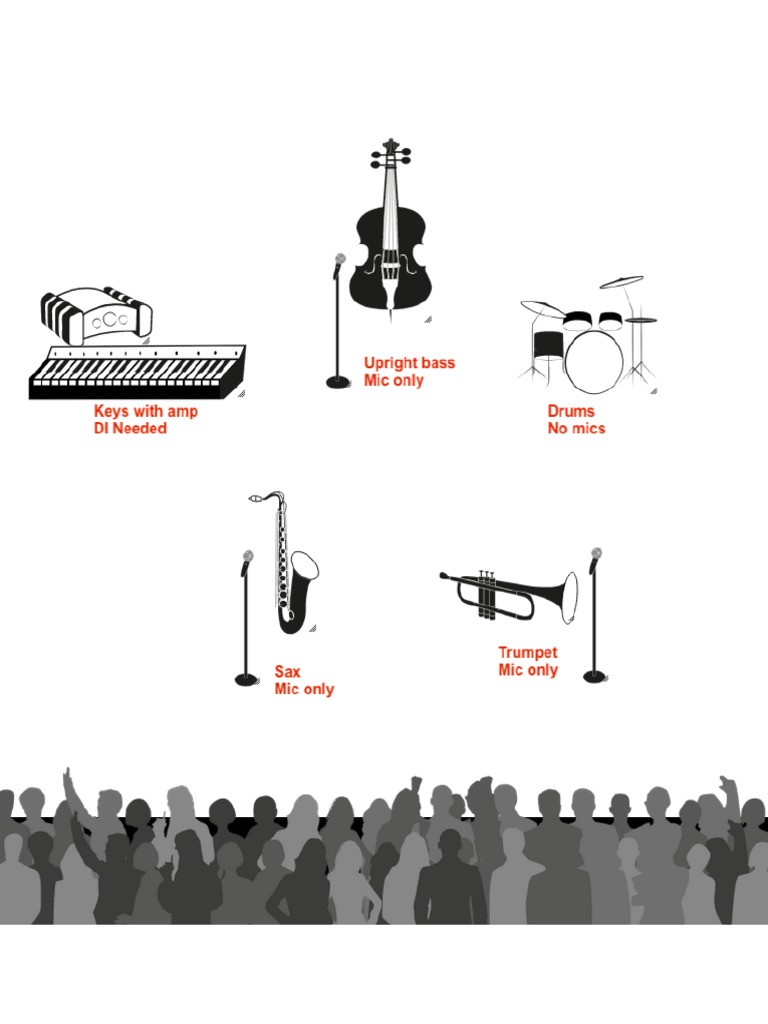 Upright bass
Mic only

Keys with amp
DI Needed

Drums
No mics

Sax
Mic only

Trumpet
Mic only