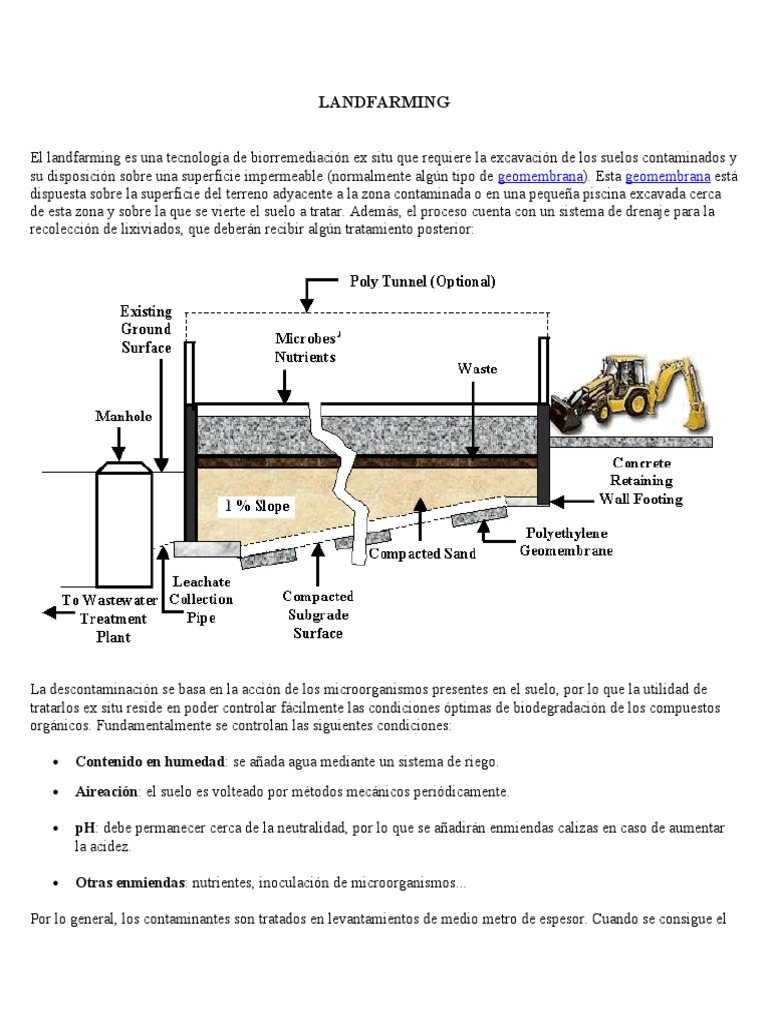 LANDFARMING

El landfarming es una tecnología de biorremediación ex situ que requiere la excavación de los suelos contaminados y su disposición sobre una superficie impermeable (normalmente algún tipo de geomembrana). Esta geomembrana está dispuesta sobre la superficie del terreno adyacente a la zona contaminada o en una pequeña piscina excavada cerca de esta zona y sobre la que se vierte el suelo a tratar. Además, el proceso cuenta con un sistema de drenaje para la recolección de lixiviados, que deberán recibir algún tratamiento posterior:

Poly Tunnel (Optional)

Existing Ground Surface

Microbes/ Nutrients

Waste

Manhole

Concrete Retaining Wall Footing

1 % Slope

Polyethylene Geomembrane

Compacted Sand

Leachate Collection Pipe

Compacted Subgrade Surface

To Wastewater Treatment Plant

La descontaminación se basa en la acción de los microorganismos presentes en el suelo, por lo que la utilidad de tratarlos ex situ reside en poder controlar fácilmente las condiciones óptimas de biodegradación de los compuestos orgánicos. Fundamentalmente se controlan las siguientes condiciones:

• Contenido en humedad: se añada agua mediante un sistema de riego.

• Aireación: el suelo es volteado por métodos mecánicos periódicamente.

• pH: debe permanecer cerca de la neutralidad, por lo que se añadirán enmiendas calizas en caso de aumentar la acidez.

• Otras enmiendas: nutrientes, inoculación de microorganismos...

Por lo general, los contaminantes son tratados en levantamientos de medio metro de espesor. Cuando se consigue el