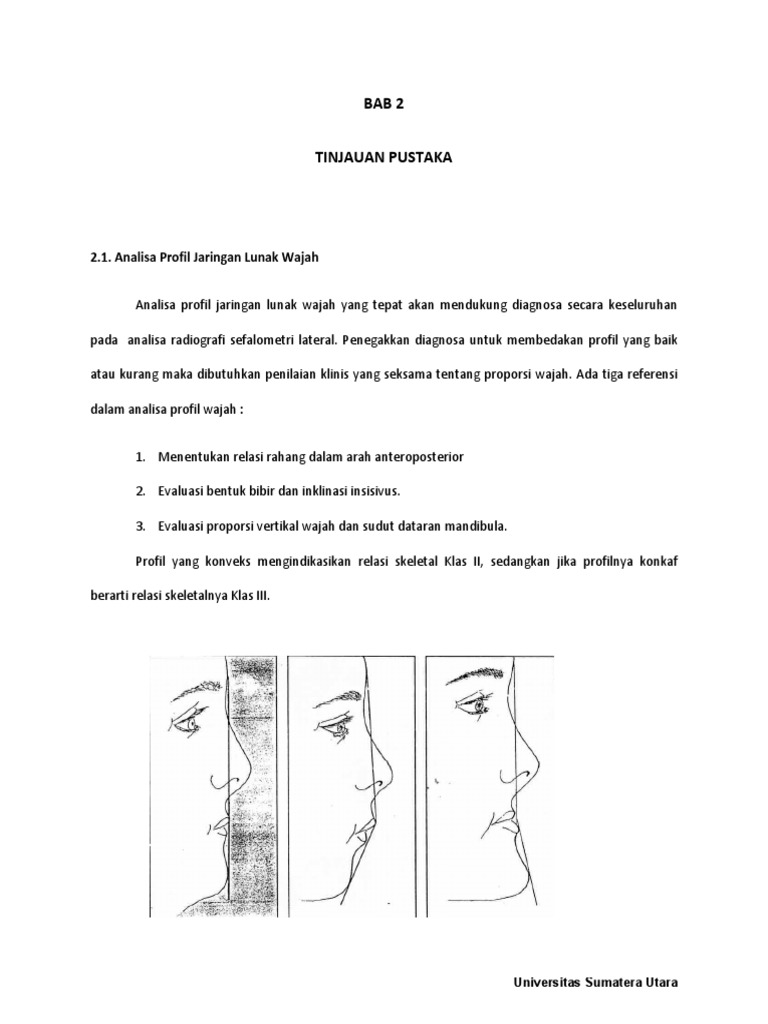 BAB 2

TINJAUAN PUSTAKA

2.1. Analisa Profil Jaringan Lunak Wajah

Analisa profil jaringan lunak wajah yang tepat akan mendukung diagnosa secara keseluruhan pada analisa radiografi sefalometri lateral. Penegakkan diagnosa untuk membedakan profil yang baik atau kurang maka dibutuhkan penilaian klinis yang seksama tentang proporsi wajah. Ada tiga referensi dalam analisa profil wajah :

1. Menentukan relasi rahang dalam arah anteroposterior

2. Evaluasi bentuk bibir dan inklinasi insisivus.

3. Evaluasi proporsi vertikal wajah dan sudut dataran mandibula.

Profil yang konveks mengindikasikan relasi skeletal Klas II, sedangkan jika profilnya konkaf berarti relasi skeletalnya Klas III.

Universitas Sumatera Utara