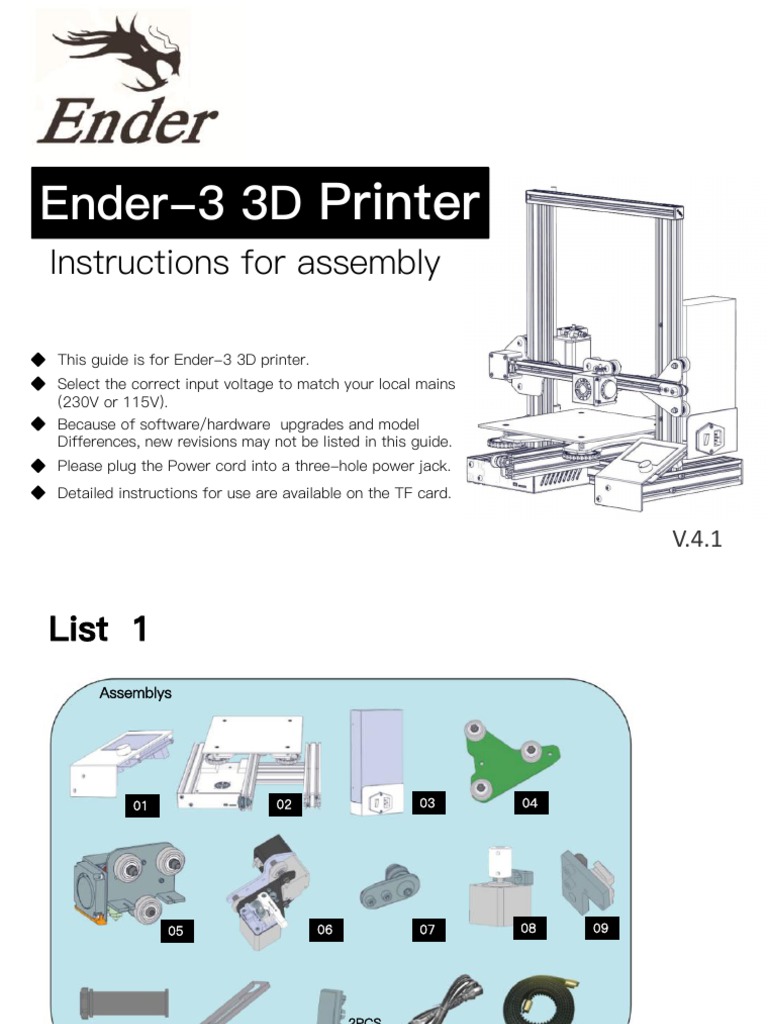 Ender

Ender-3 3D Printer

Instructions for assembly

◆ This guide is for Ender-3 3D printer.
◆ Select the correct input voltage to match your local mains (230V or 115V).
◆ Because of software/hardware upgrades and model Differences, new revisions may not be listed in this guide.
◆ Please plug the Power cord into a three-hole power jack.
◆ Detailed instructions for use are available on the TF card.

V.4.1

List 1

Assemblys

01
02
03
04
05
06
07
08
09

2PCS