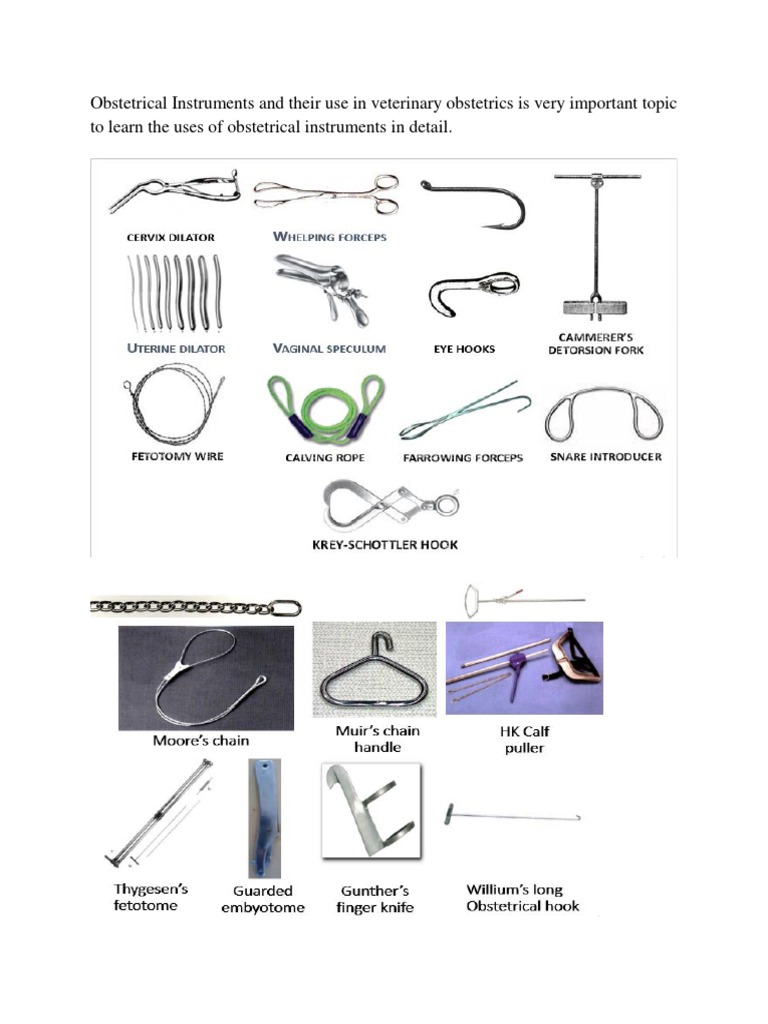 Obstetrical Instruments and their use in veterinary obstetrics is very important topic to learn the uses of obstetrical instruments in detail.

CERVIX DILATOR

WHELPING FORCEPS

UTERINE DILATOR

VAGINAL SPECULUM

EYE HOOKS

CAMMERER'S DETORSION FORK

FETOTOMY WIRE

CALVING ROPE

FARROWING FORCEPS

SNARE INTRODUCER

KREY-SCHOTTLER HOOK

Moore's chain

Muir's chain handle

HK Calf puller

Thygesen's fetotome

Guarded embyotome

Gunther's finger knife

Willium's long Obstetrical hook