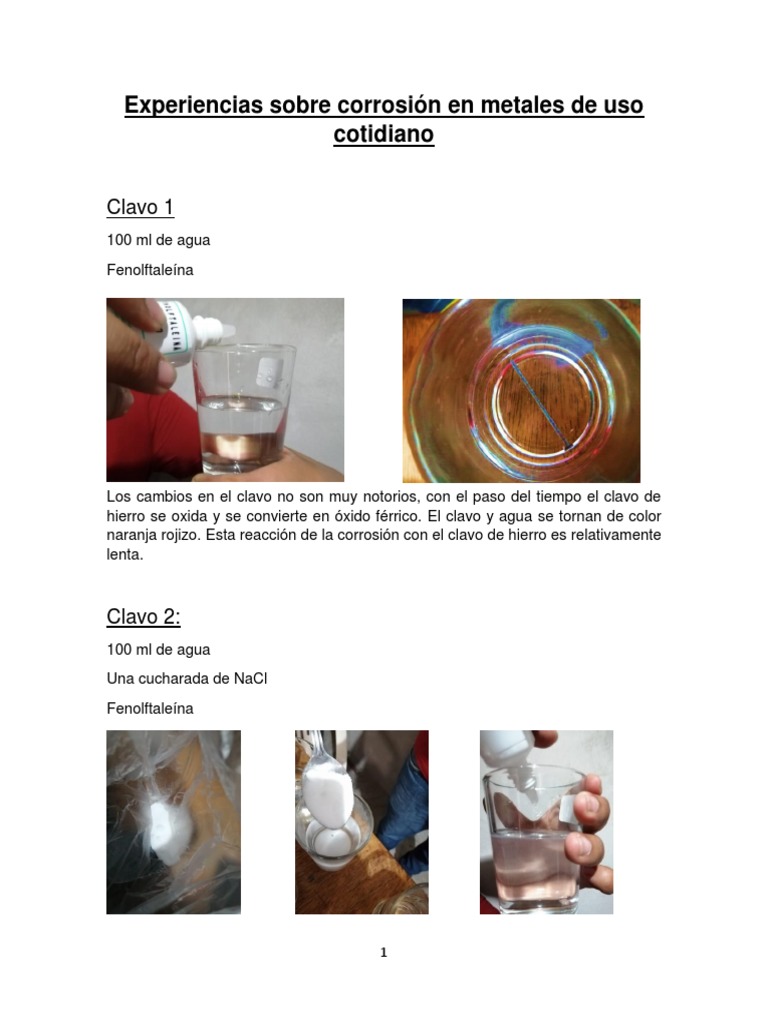 Experiencias sobre corrosión en metales de uso cotidiano

Clavo 1

100 ml de agua

Fenolftaleína

Los cambios en el clavo no son muy notorios, con el paso del tiempo el clavo de hierro se oxida y se convierte en óxido férrico. El clavo y agua se tornan de color naranja rojizo. Esta reacción de la corrosión con el clavo de hierro es relativamente lenta.

Clavo 2:

100 ml de agua

Una cucharada de NaCl

Fenolftaleína

1