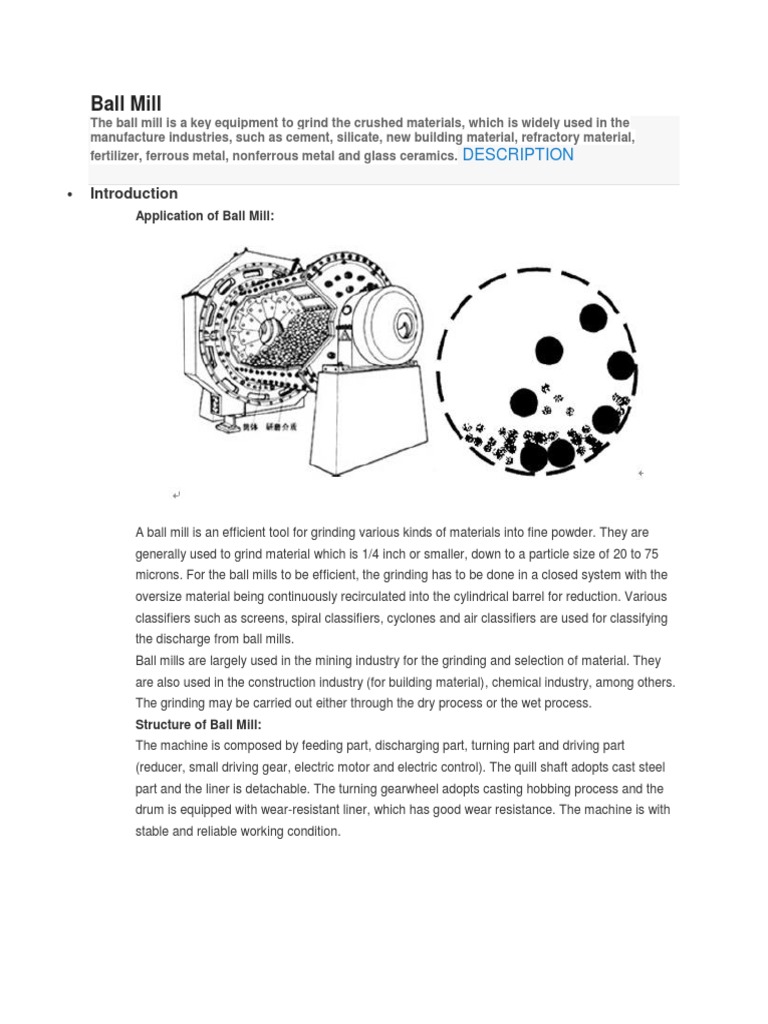 Ball Mill

The ball mill is a key equipment to grind the crushed materials, which is widely used in the manufacture industries, such as cement, silicate, new building material, refractory material, fertilizer, ferrous metal, nonferrous metal and glass ceramics. DESCRIPTION

• Introduction

Application of Ball Mill:

筒体 研磨介质

A ball mill is an efficient tool for grinding various kinds of materials into fine powder. They are generally used to grind material which is 1/4 inch or smaller, down to a particle size of 20 to 75 microns. For the ball mills to be efficient, the grinding has to be done in a closed system with the oversize material being continuously recirculated into the cylindrical barrel for reduction. Various classifiers such as screens, spiral classifiers, cyclones and air classifiers are used for classifying the discharge from ball mills.

Ball mills are largely used in the mining industry for the grinding and selection of material. They are also used in the construction industry (for building material), chemical industry, among others. The grinding may be carried out either through the dry process or the wet process.

Structure of Ball Mill:

The machine is composed by feeding part, discharging part, turning part and driving part (reducer, small driving gear, electric motor and electric control). The quill shaft adopts cast steel part and the liner is detachable. The turning gearwheel adopts casting hobbing process and the drum is equipped with wear-resistant liner, which has good wear resistance. The machine is with stable and reliable working condition.