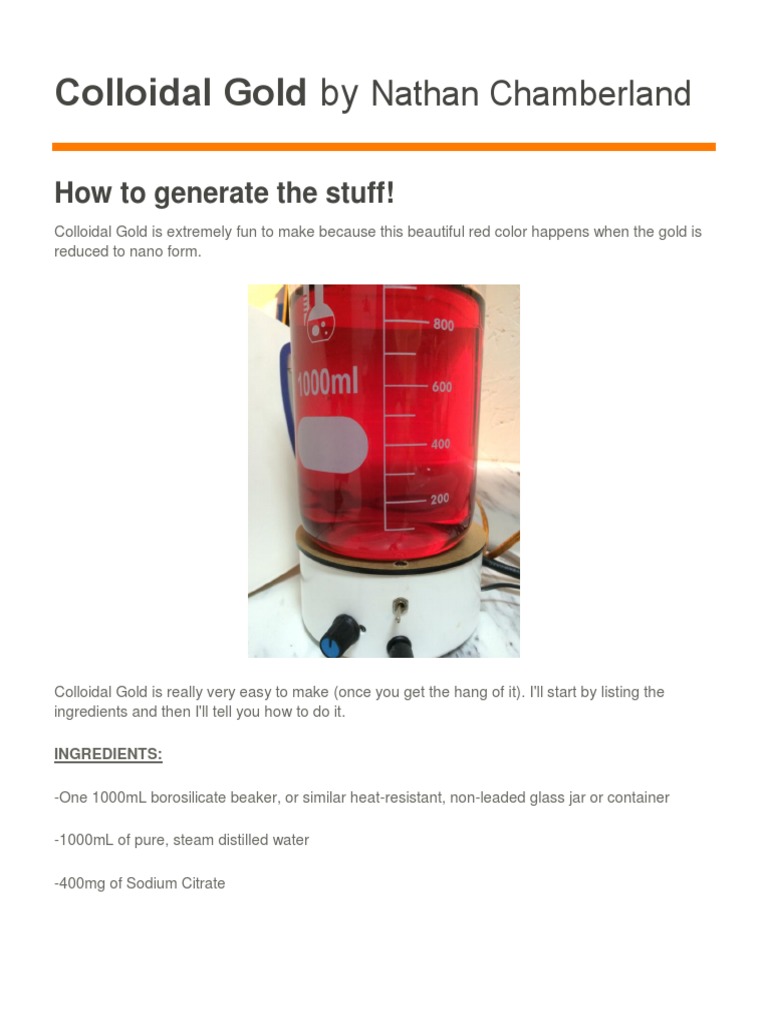 Colloidal Gold by Nathan Chamberland

How to generate the stuff!

Colloidal Gold is extremely fun to make because this beautiful red color happens when the gold is reduced to nano form.

1000ml
800
600
400
200

Colloidal Gold is really very easy to make (once you get the hang of it). I'll start by listing the ingredients and then I'll tell you how to do it.

INGREDIENTS:

-One 1000mL borosilicate beaker, or similar heat-resistant, non-leaded glass jar or container

-1000mL of pure, steam distilled water

-400mg of Sodium Citrate